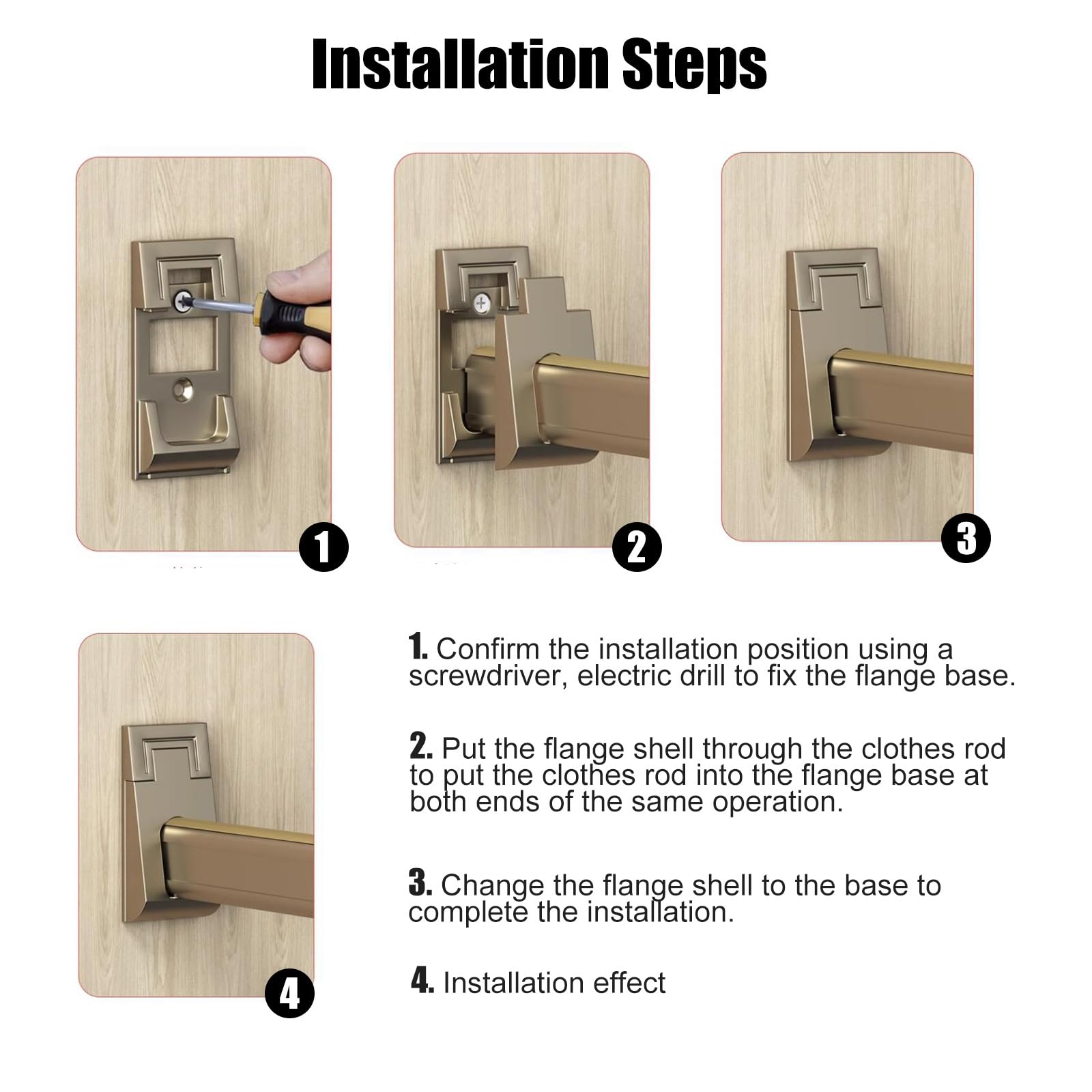 Installation Steps

1

2

3

4

1. Confirm the installation position using a screwdriver, electric drill to fix the flange base.

2. Put the flange shell through the clothes rod to put the clothes rod into the flange base at both ends of the same operation.

3. Change the flange shell to the base to complete the installation.

4. Installation effect