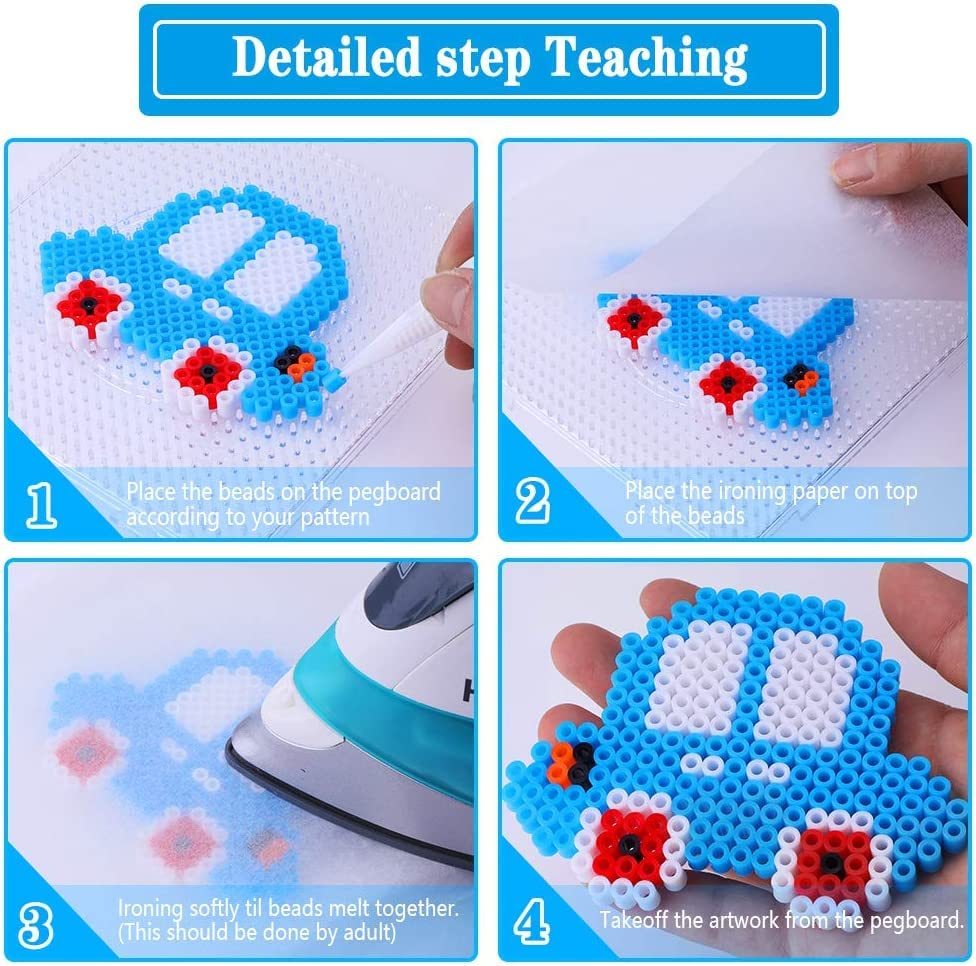 Detailed step Teaching

1 Place the beads on the pegboard according to your pattern

2 Place the ironing paper on top of the beads

3 Ironing softly til beads melt together. (This should be done by adult)

4 Takeoff the artwork from the pegboard.