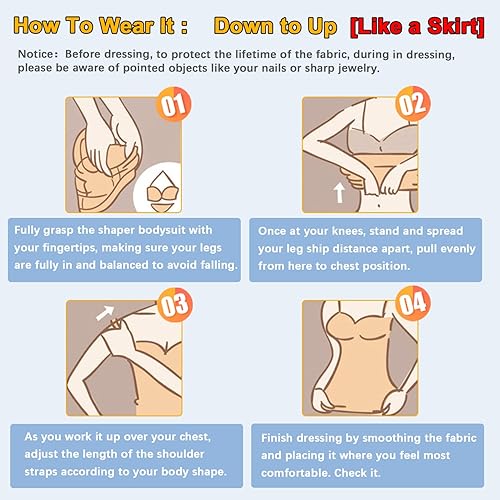 How To Wear It : Down to Up [Like a Skirt]

Notice: Before dressing, to protect the lifetime of the fabric, during in dressing, please be aware of pointed objects like your nails or sharp jewelry.

01

Fully grasp the shaper bodysuit with your fingertips, making sure your legs are fully in and balanced to avoid falling.

02

Once at your knees, stand and spread your leg ship distance apart, pull evenly from here to chest position.

03

As you work it up over your chest, adjust the length of the shoulder straps according to your body shape.

04

Finish dressing by smoothing the fabric and placing it where you feel most comfortable. Check it.