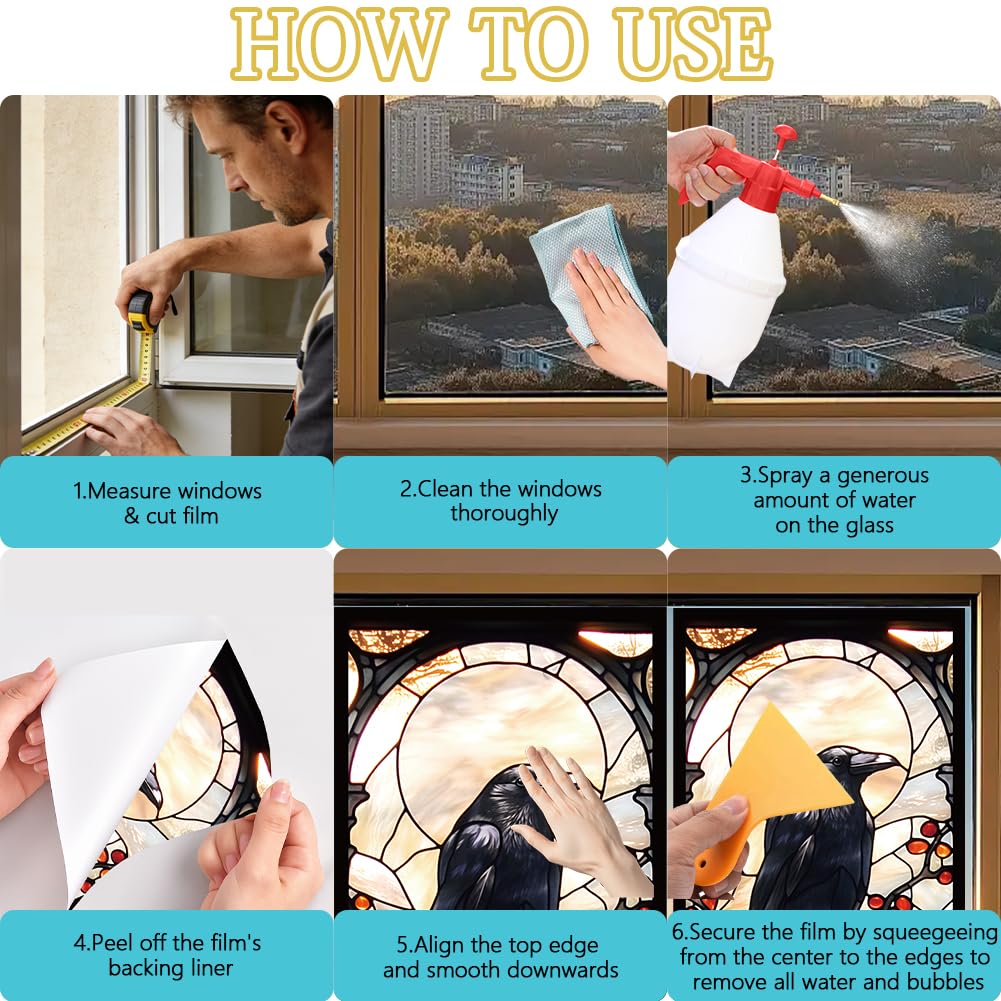 HOW TO USE

1.Measure windows & cut film

2.Clean the windows thoroughly

3.Spray a generous amount of water on the glass

4.Peel off the film's backing liner

5.Align the top edge and smooth downwards

6.Secure the film by squeegeeing from the center to the edges to remove all water and bubbles