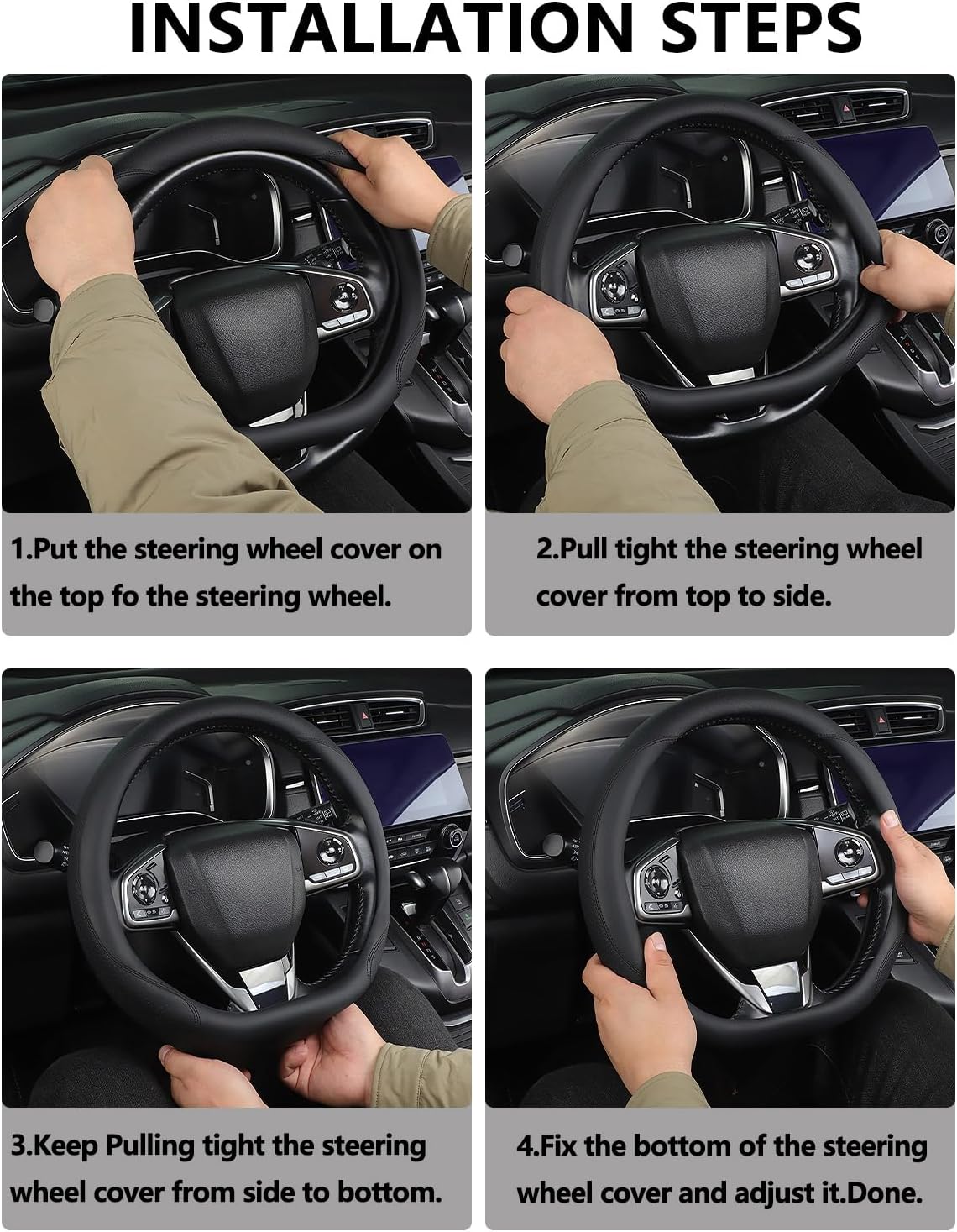 INSTALLATION STEPS

1.Put the steering wheel cover on the top fo the steering wheel.

2.Pull tight the steering wheel cover from top to side.

3.Keep Pulling tight the steering wheel cover from side to bottom.

4.Fix the bottom of the steering wheel cover and adjust it.Done.