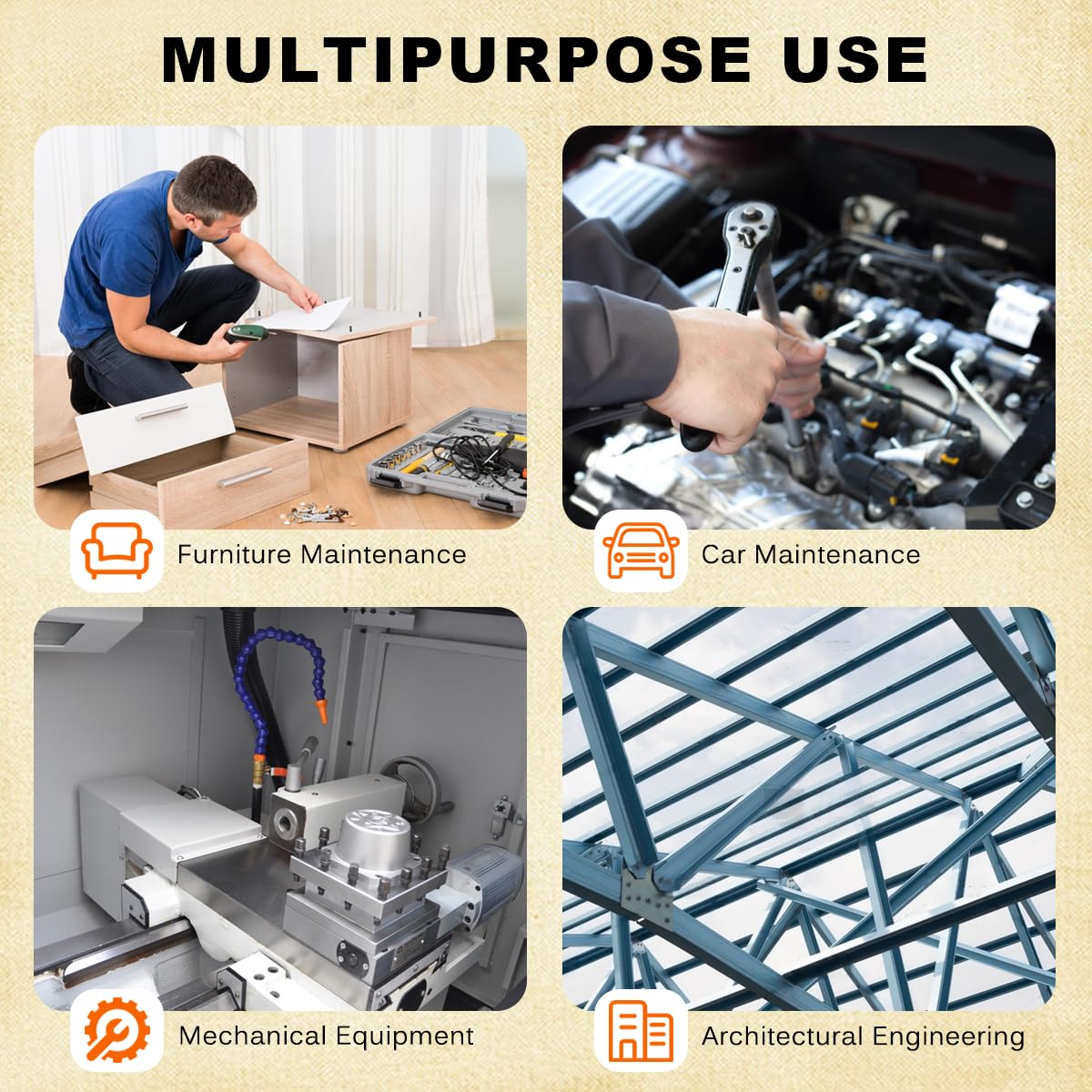 MULTIPURPOSE USE

Furniture Maintenance

Car Maintenance

Mechanical Equipment

Architectural Engineering