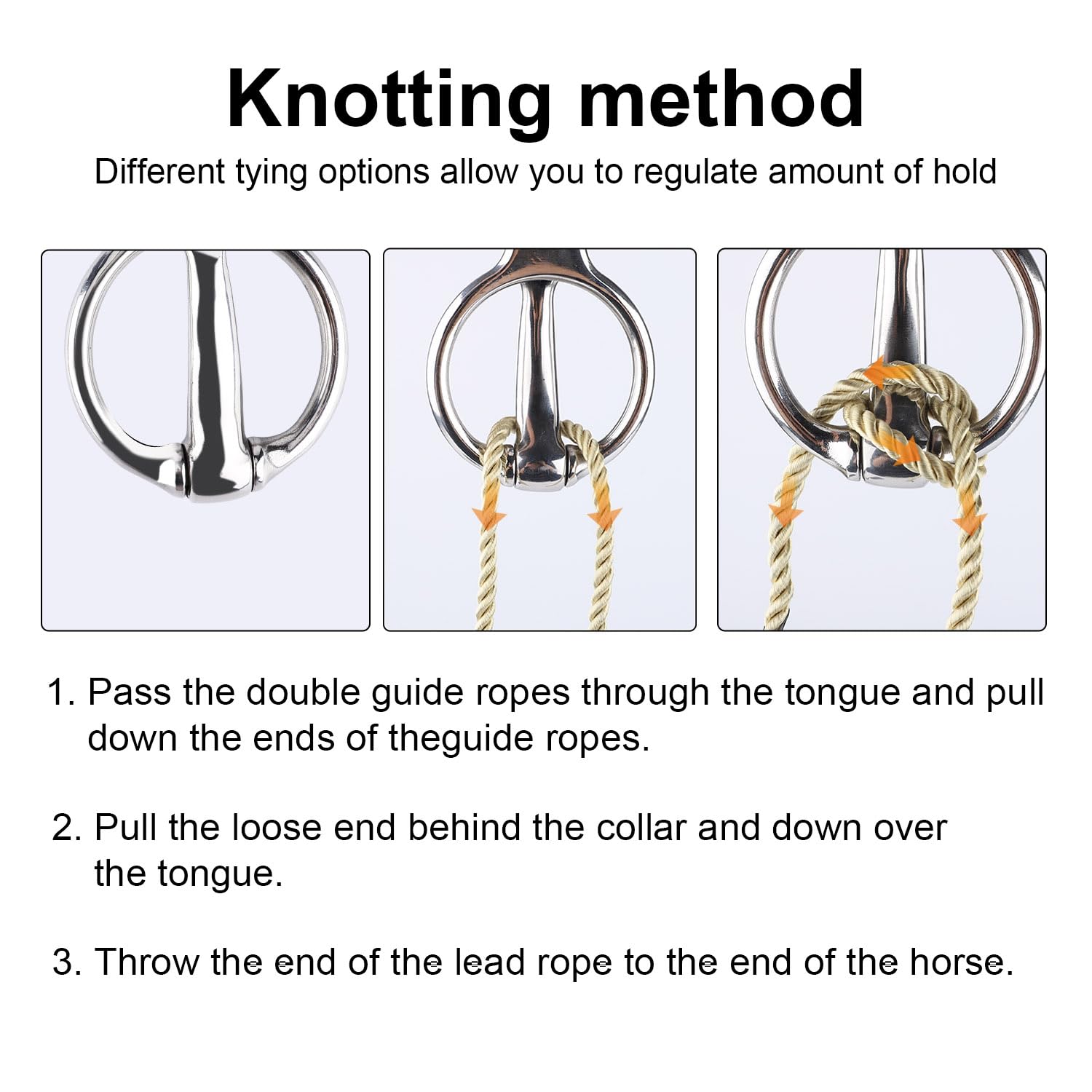 Knotting method

Different tying options allow you to regulate amount of hold

1. Pass the double guide ropes through the tongue and pull down the ends of theguide ropes.

2. Pull the loose end behind the collar and down over the tongue.

3. Throw the end of the lead rope to the end of the horse.