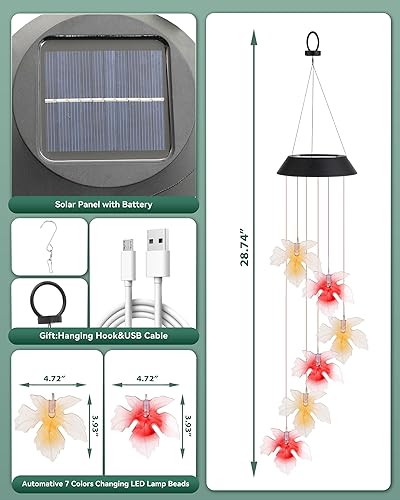 Solar Panel with Battery

Gift:Hanging Hook&USB Cable

4.72"

3.93"

4.72"

3.93"

Automative 7 Colors Changing LED Lamp Beads

28.74"