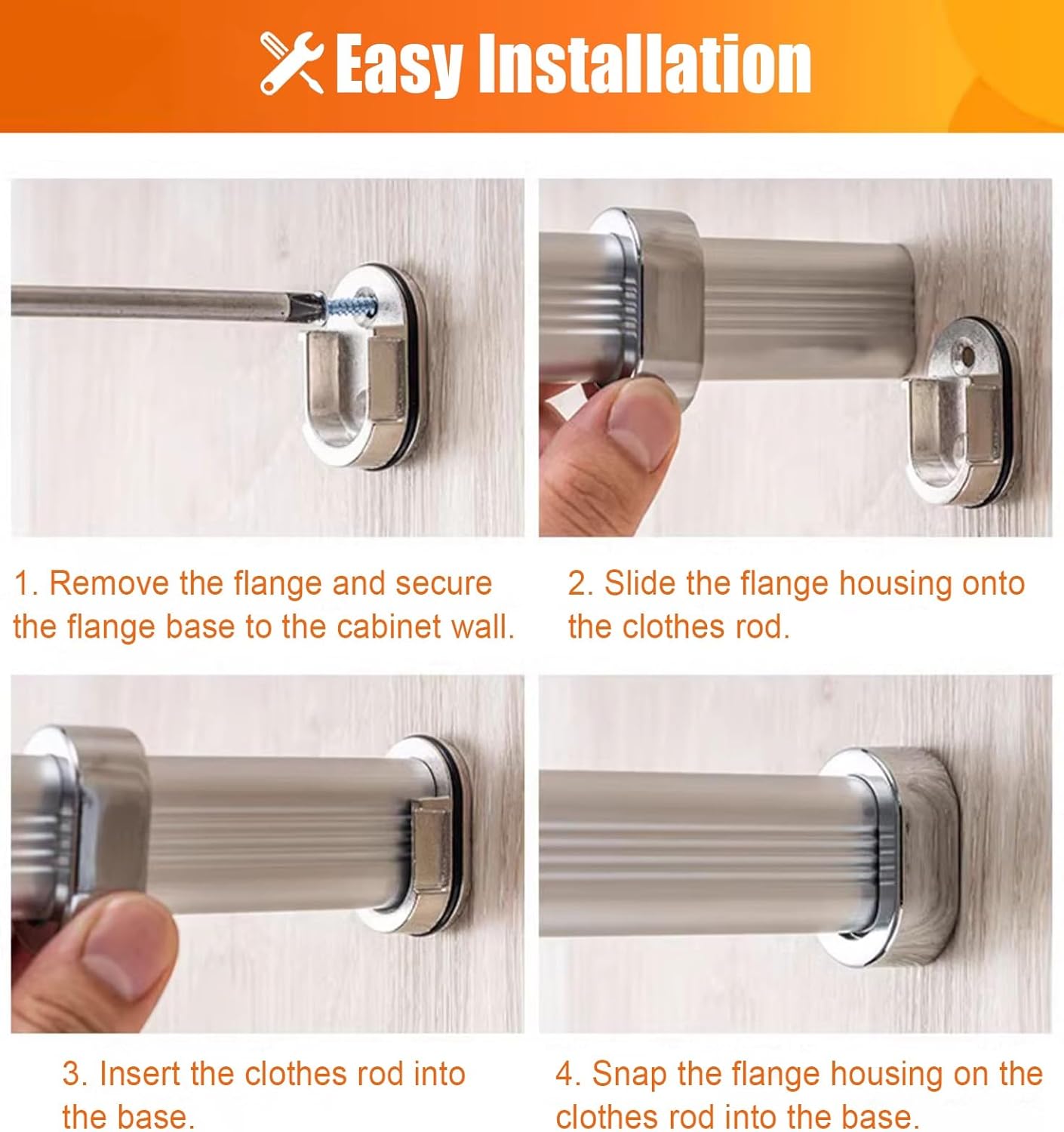 Easy Installation

1. Remove the flange and secure the flange base to the cabinet wall.

2. Slide the flange housing onto the clothes rod.

3. Insert the clothes rod into the base.

4. Snap the flange housing on the clothes rod into the base.