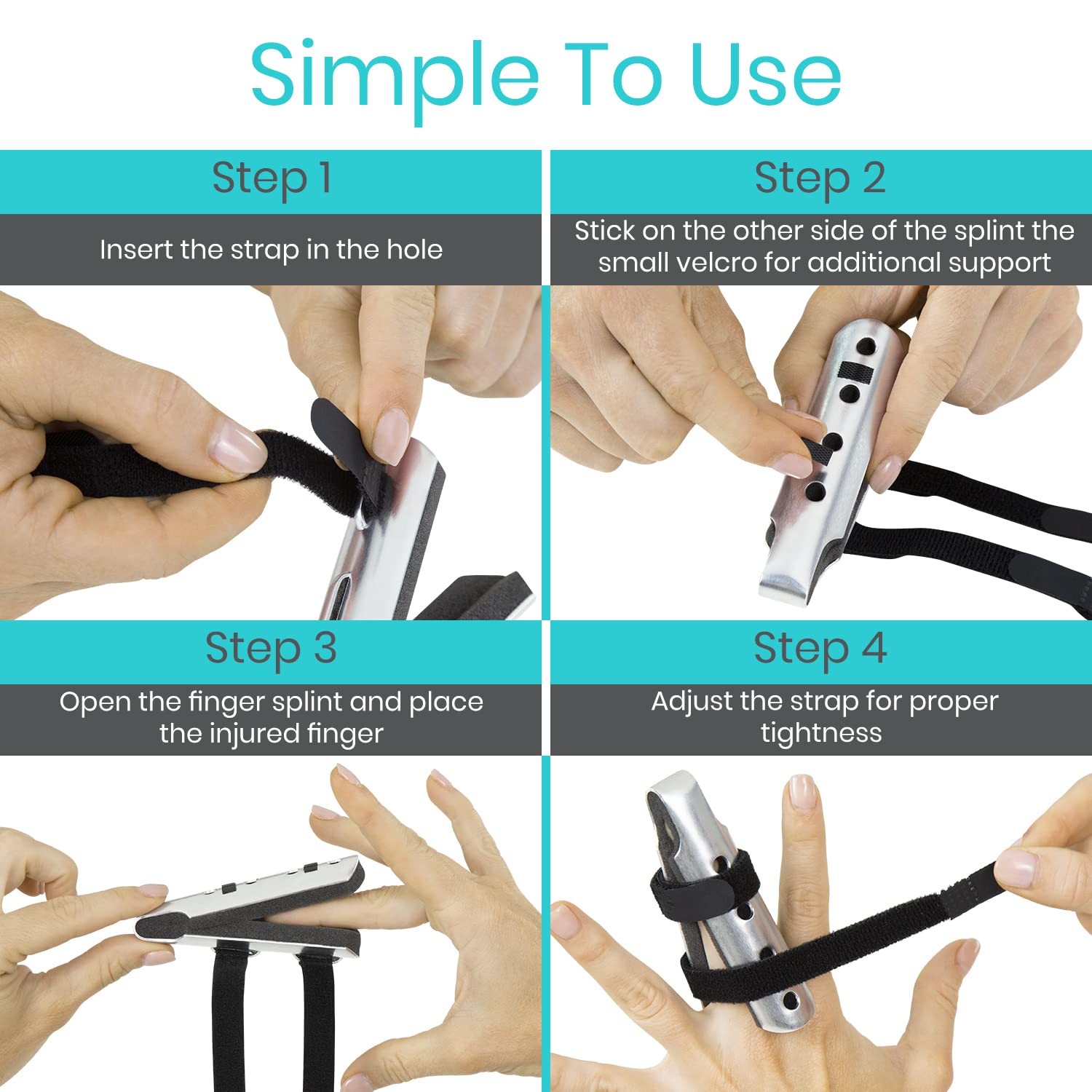 Simple To Use

Step 1

Insert the strap in the hole

Step 2

Stick on the other side of the splint the small velcro for additional support

Step 3

Open the finger splint and place the injured finger

Step 4

Adjust the strap for proper tightness