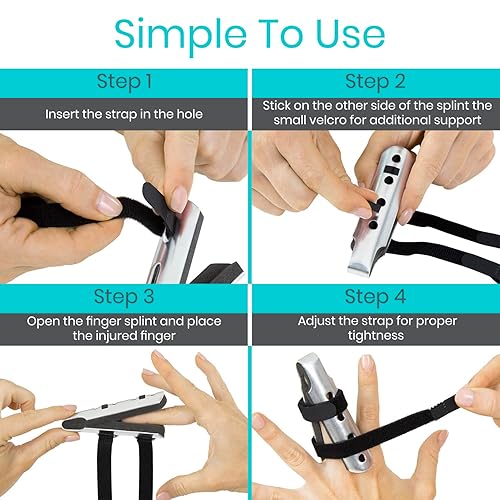 Simple To Use

Step 1

Insert the strap in the hole

Step 2

Stick on the other side of the splint the small velcro for additional support

Step 3

Open the finger splint and place the injured finger

Step 4

Adjust the strap for proper tightness