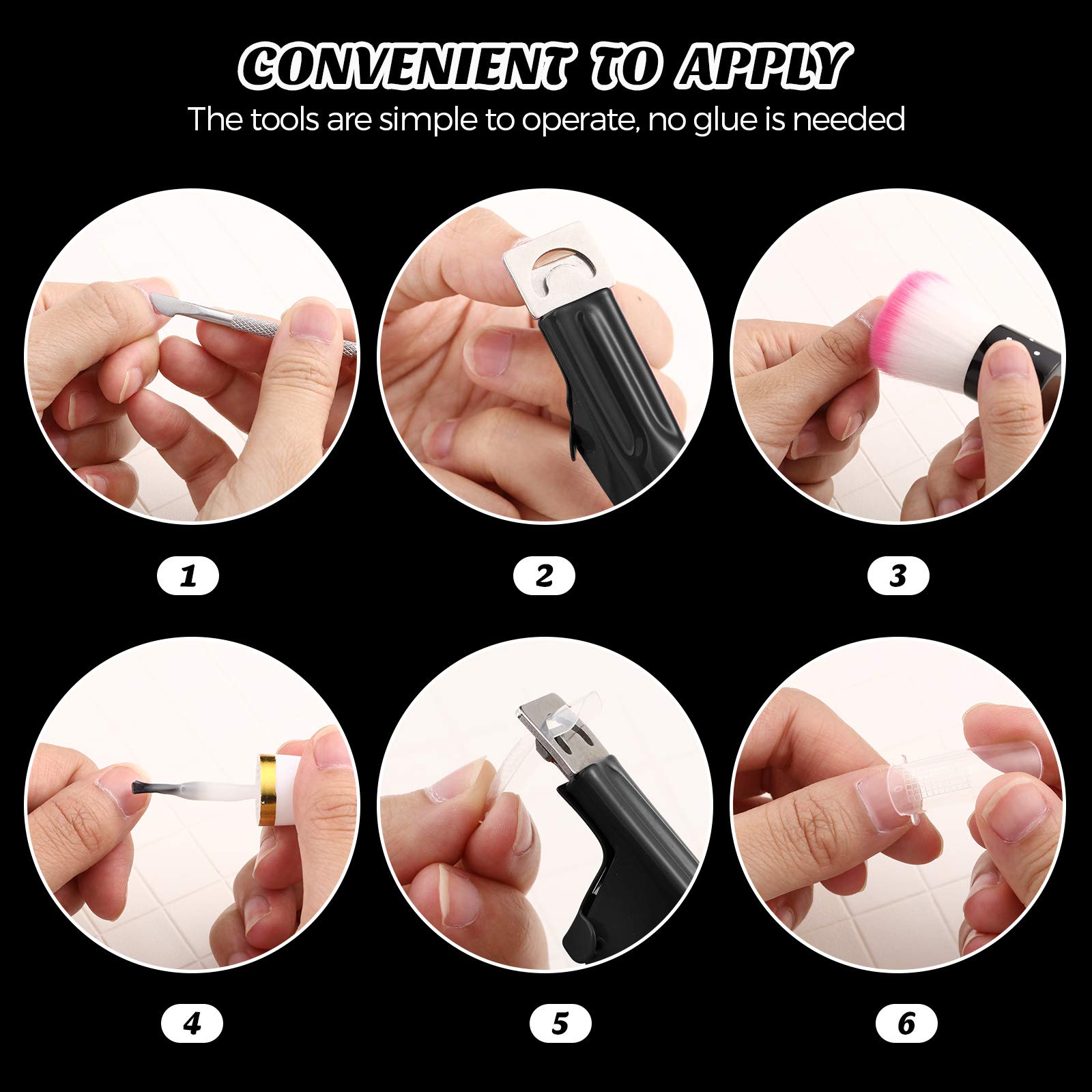 CONVENIENT TO APPLY
The tools are simple to operate, no glue is needed

1

2

3

4

5

6