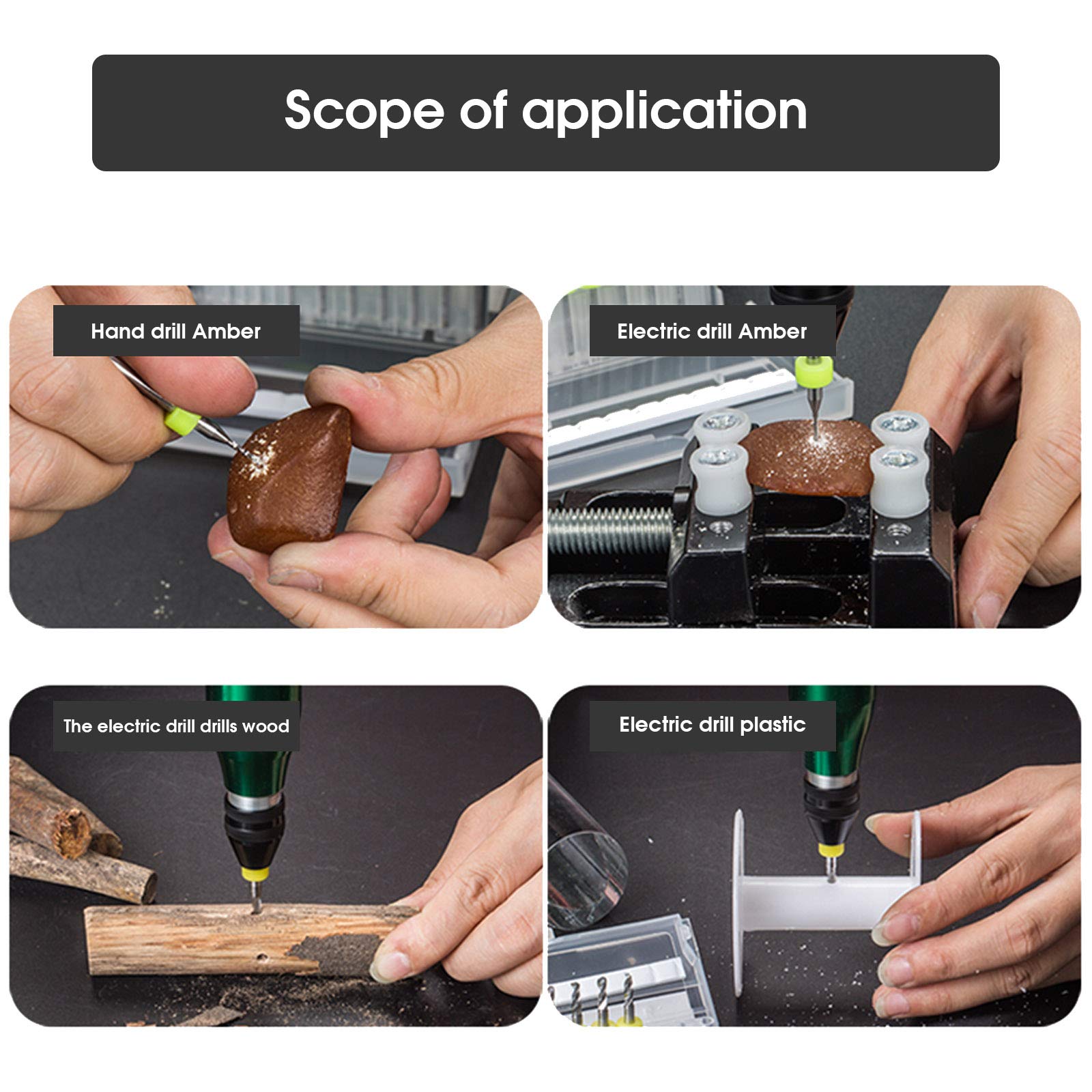 Scope of application

Hand drill Amber

Electric drill Amber

The electric drill drills wood

Electric drill plastic