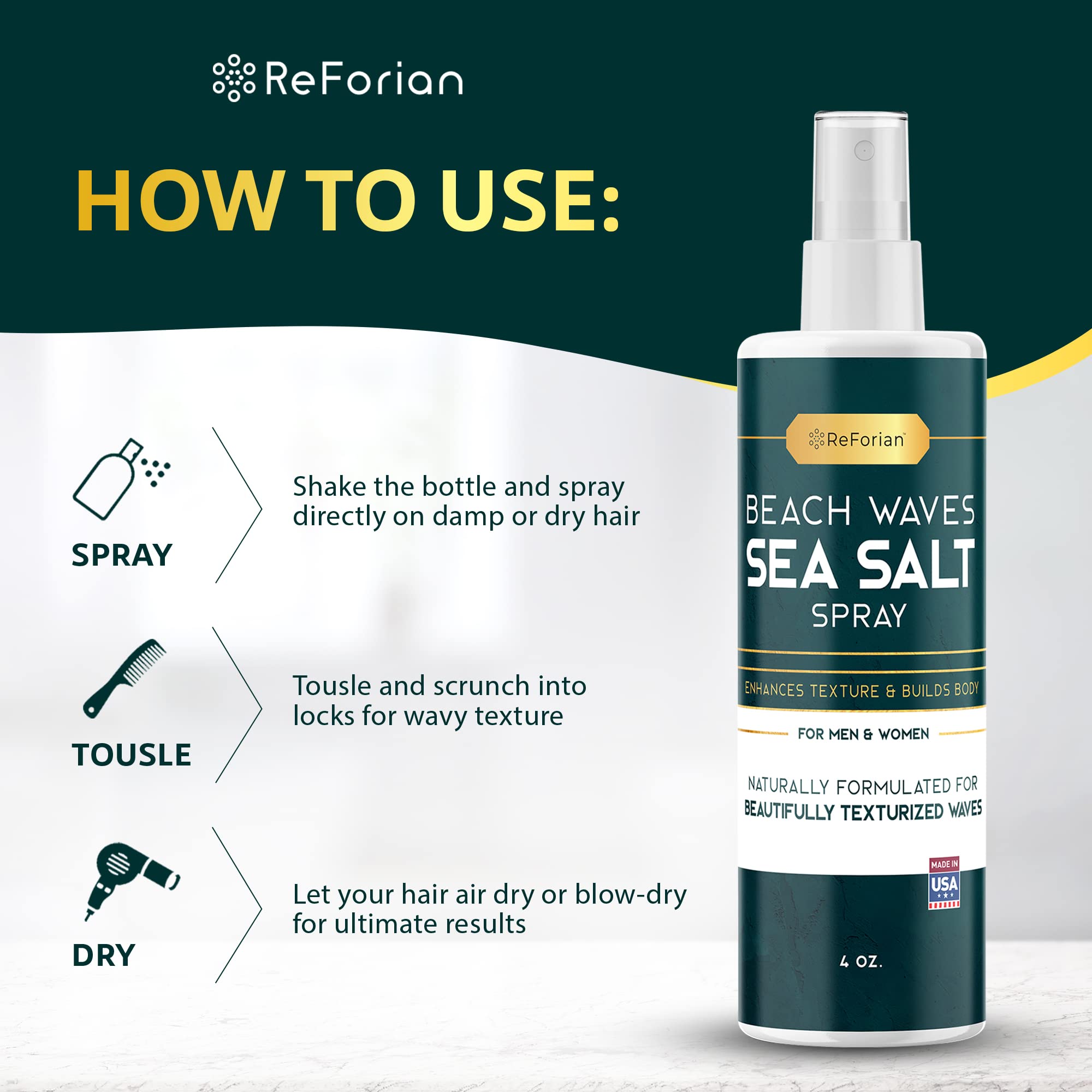 ReForian

HOW TO USE:

SPRAY

Shake the bottle and spray directly on damp or dry hair

TOUSLE

Tousle and scrunch into locks for wavy texture

DRY

Let your hair air dry or blow-dry for ultimate results

ReForian™

BEACH WAVES
SEA SALT
SPRAY

ENHANCES TEXTURE & BUILDS BODY

FOR MEN & WOMEN

NATURALLY FORMULATED FOR
BEAUTIFULLY TEXTURIZED WAVES

MADE IN USA

4 OZ.