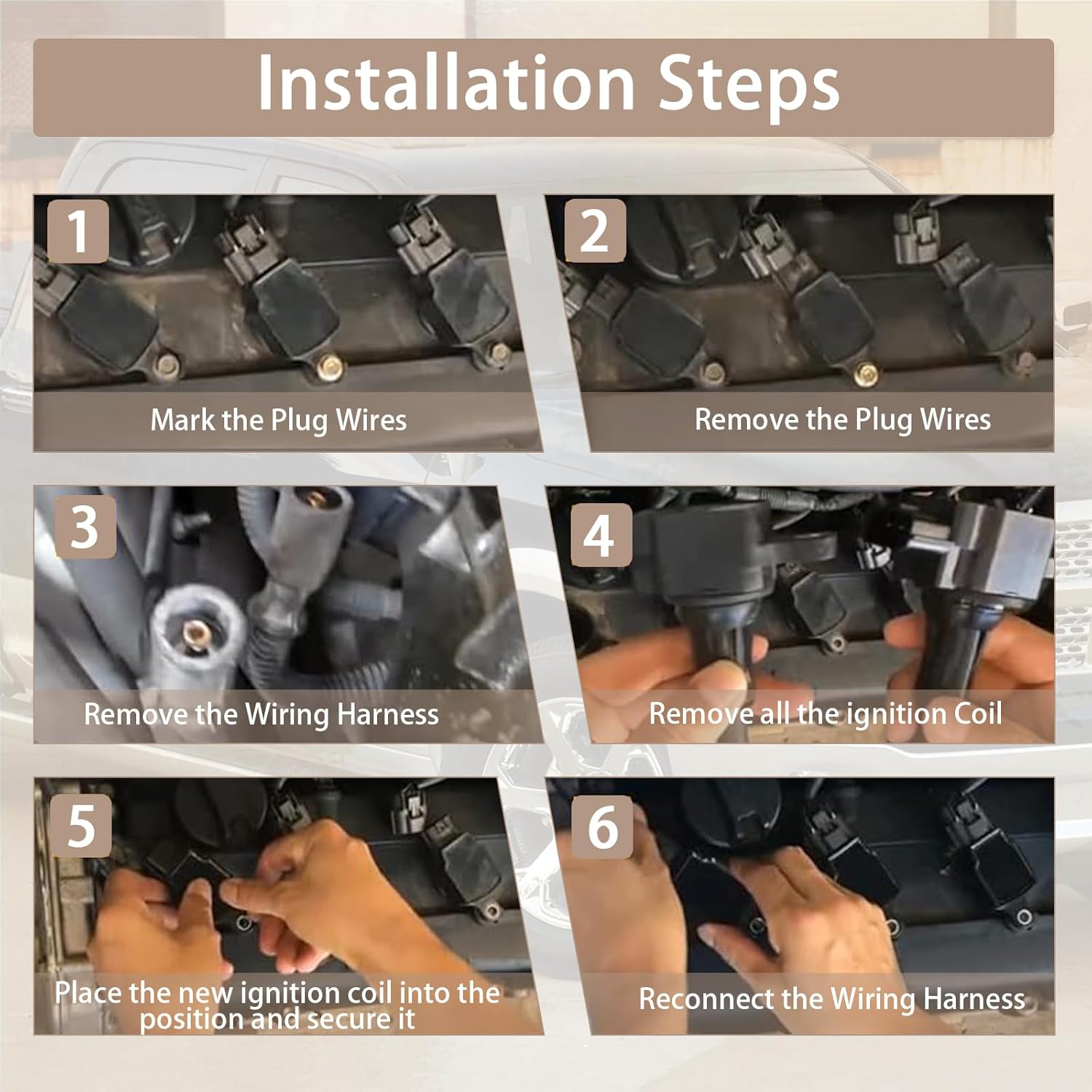 Installation Steps

1
Mark the Plug Wires

2
Remove the Plug Wires

3
Remove the Wiring Harness

4
Remove all the ignition Coil

5
Place the new ignition coil into the position and secure it

6
Reconnect the Wiring Harness