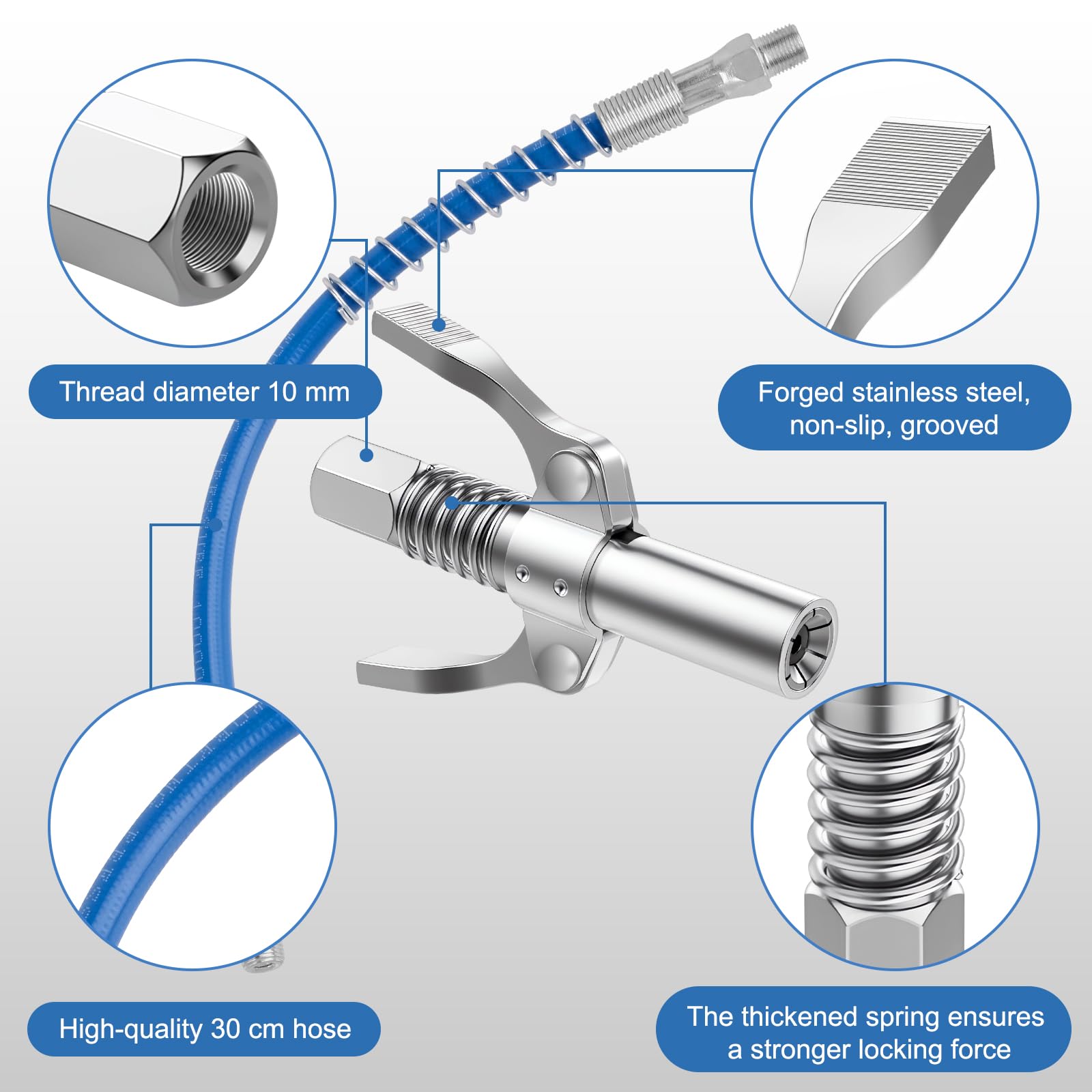 Thread diameter 10 mm

Forged stainless steel, non-slip, grooved

High-quality 30 cm hose

The thickened spring ensures a stronger locking force