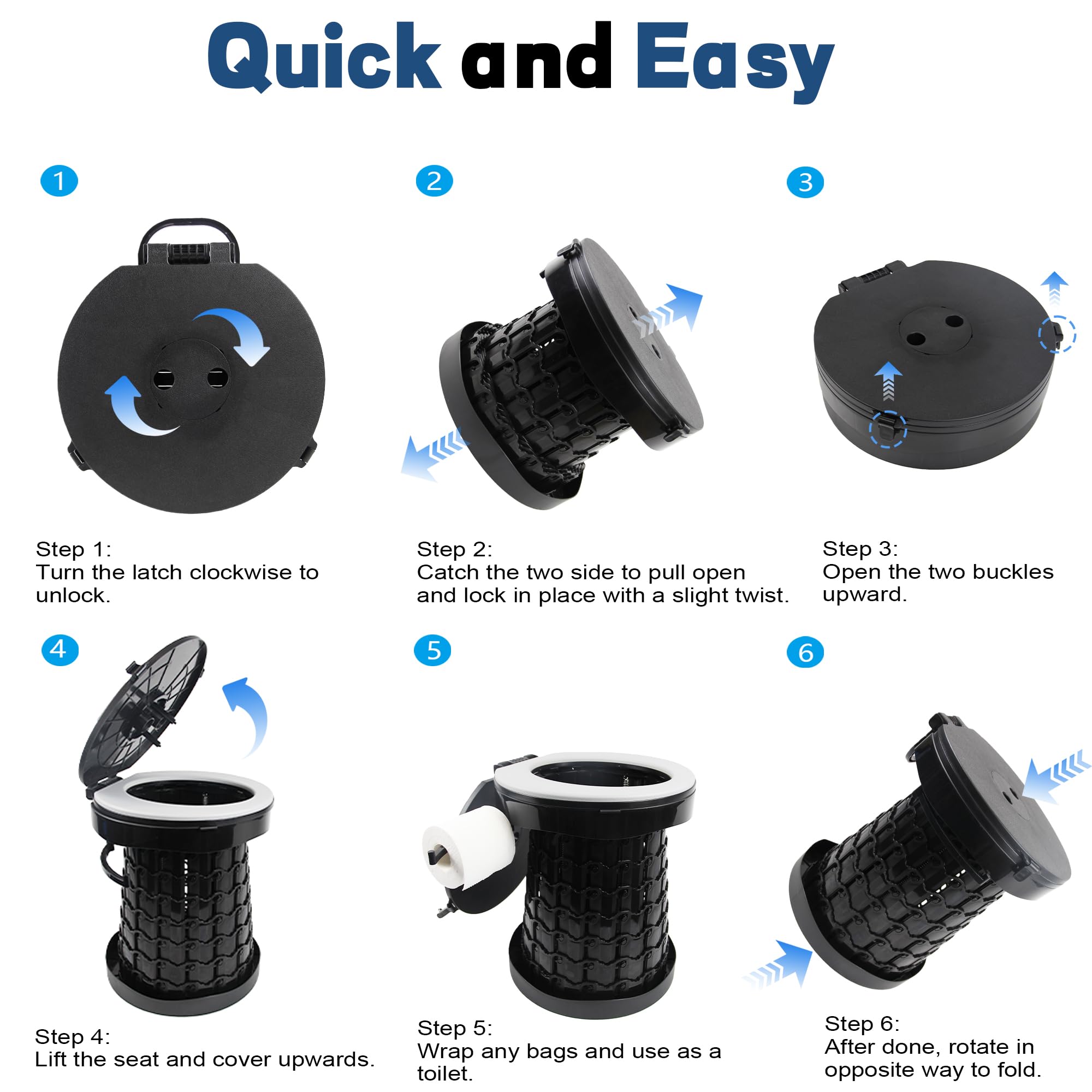 Quick and Easy

1

Step 1:
Turn the latch clockwise to unlock.

2

Step 2:
Catch the two side to pull open and lock in place with a slight twist.

3

Step 3:
Open the two buckles upward.

4

Step 4:
Lift the seat and cover upwards.

5

Step 5:
Wrap any bags and use as a toilet.

6

Step 6:
After done, rotate in opposite way to fold.