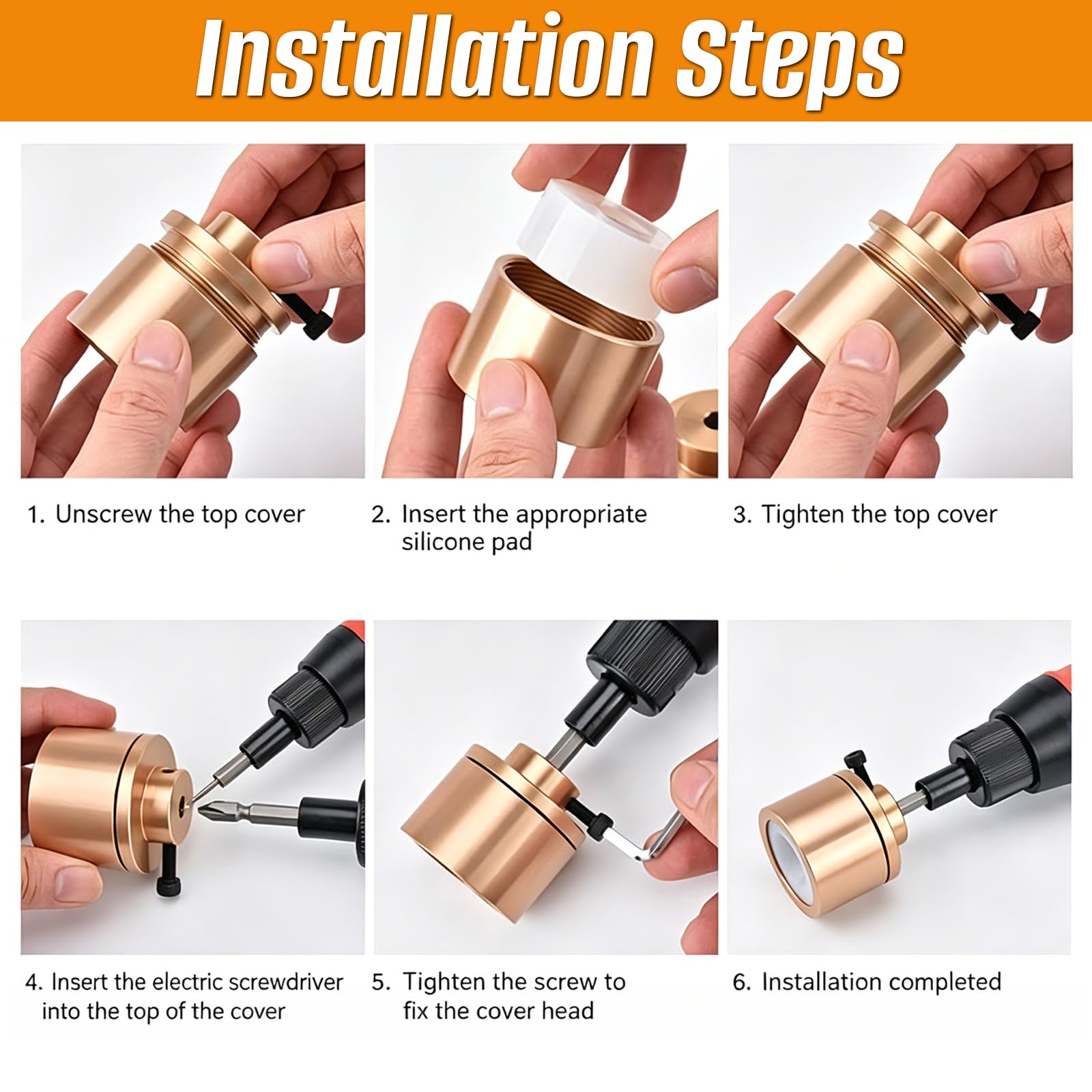 Installation Steps

1. Unscrew the top cover

2. Insert the appropriate silicone pad

3. Tighten the top cover

4. Insert the electric screwdriver into the top of the cover

5. Tighten the screw to fix the cover head

6. Installation completed