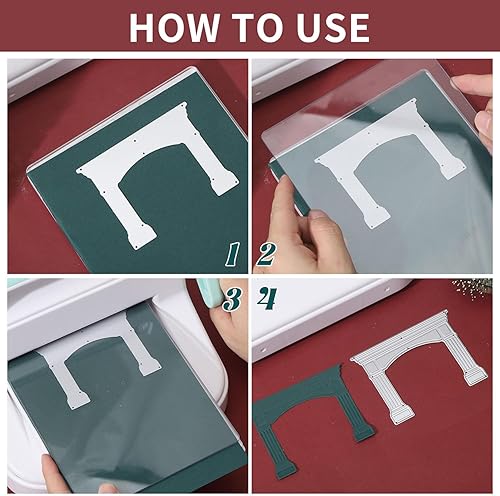 HOW TO USE

1

2

3

4