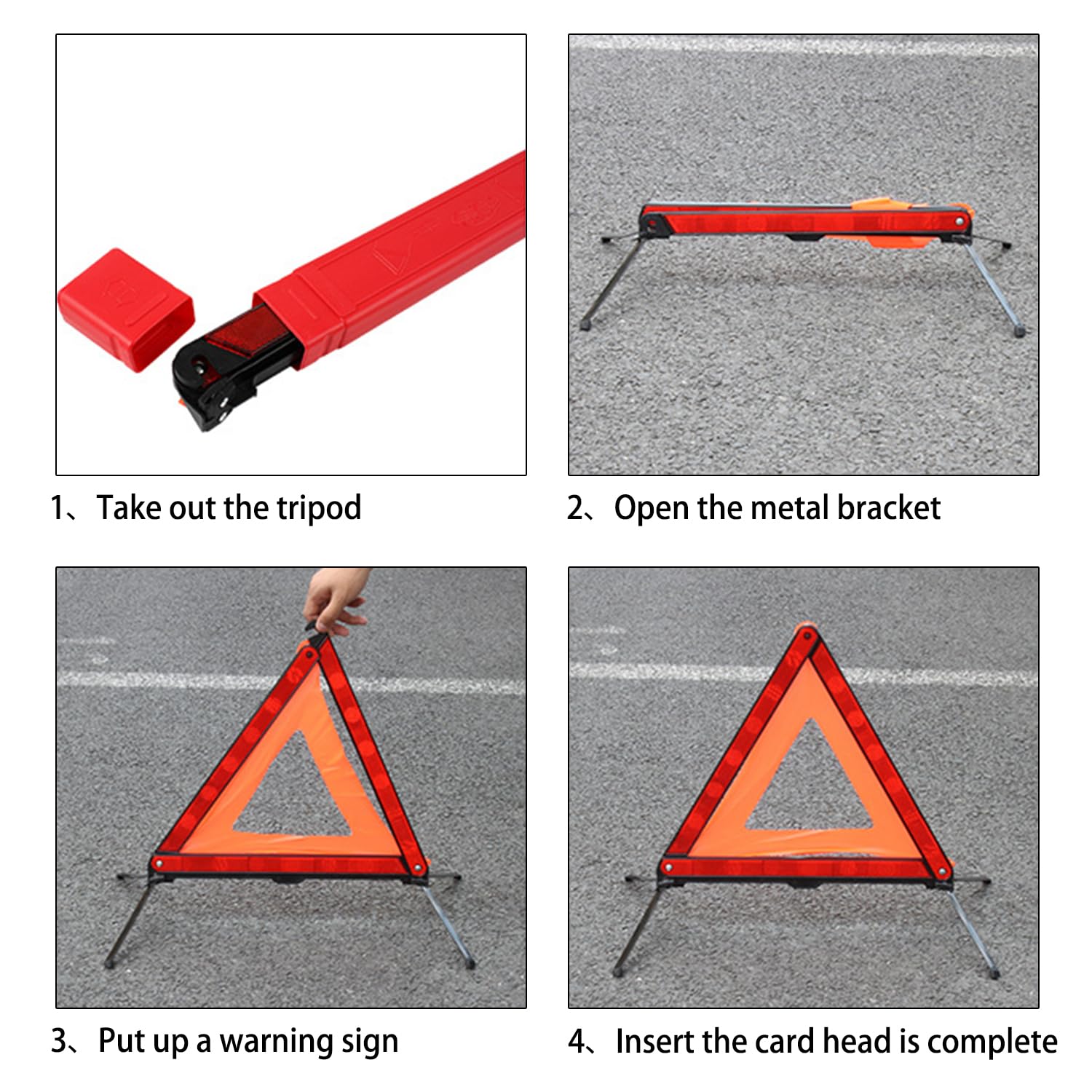 1、Take out the tripod

2、Open the metal bracket

3、Put up a warning sign

4、Insert the card head is complete