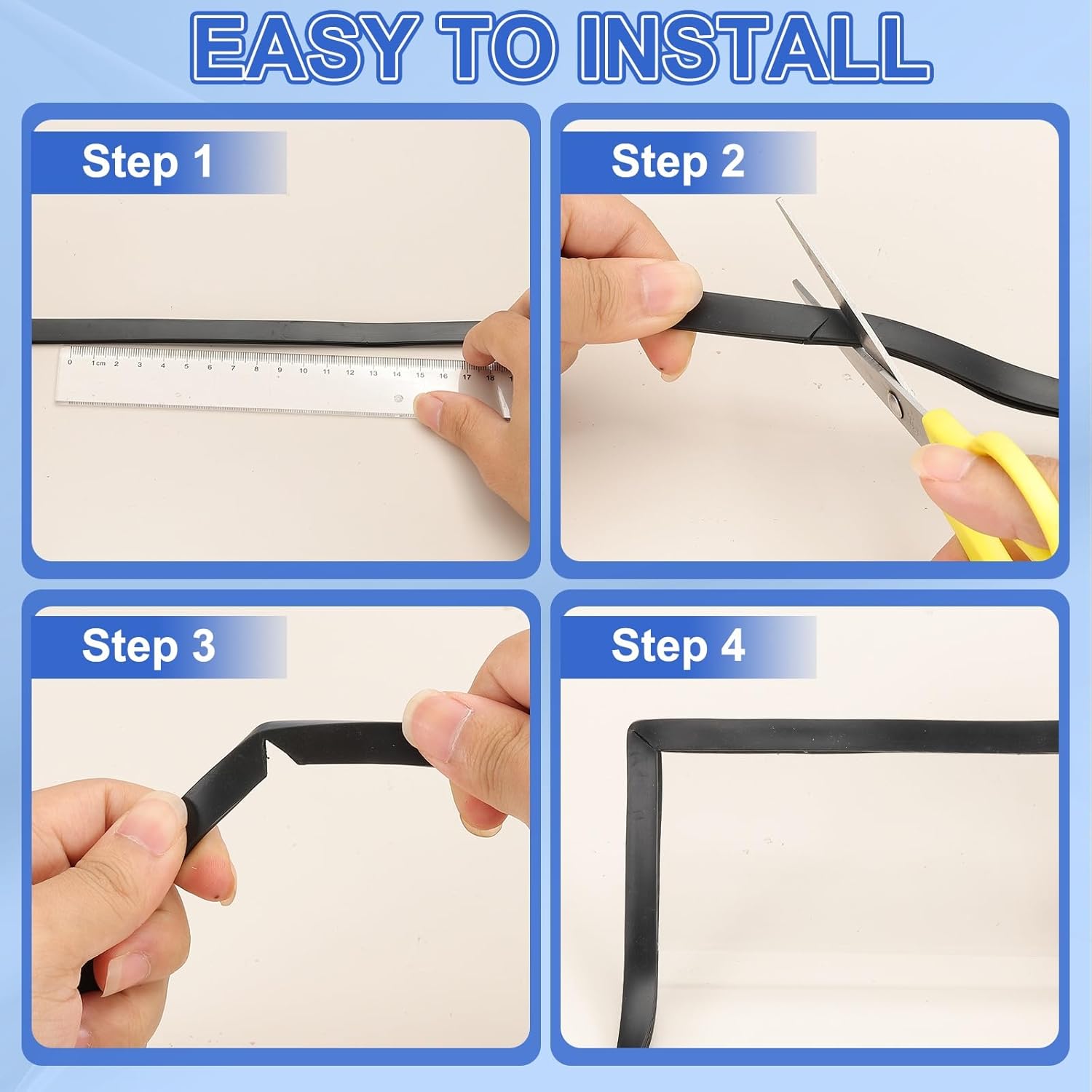 EASY TO INSTALL

Step 1

0 1cm 2 3 4 5 6 7 8 9 10 11 12 13 14 15 16 17 18

Step 2

Step 3

Step 4