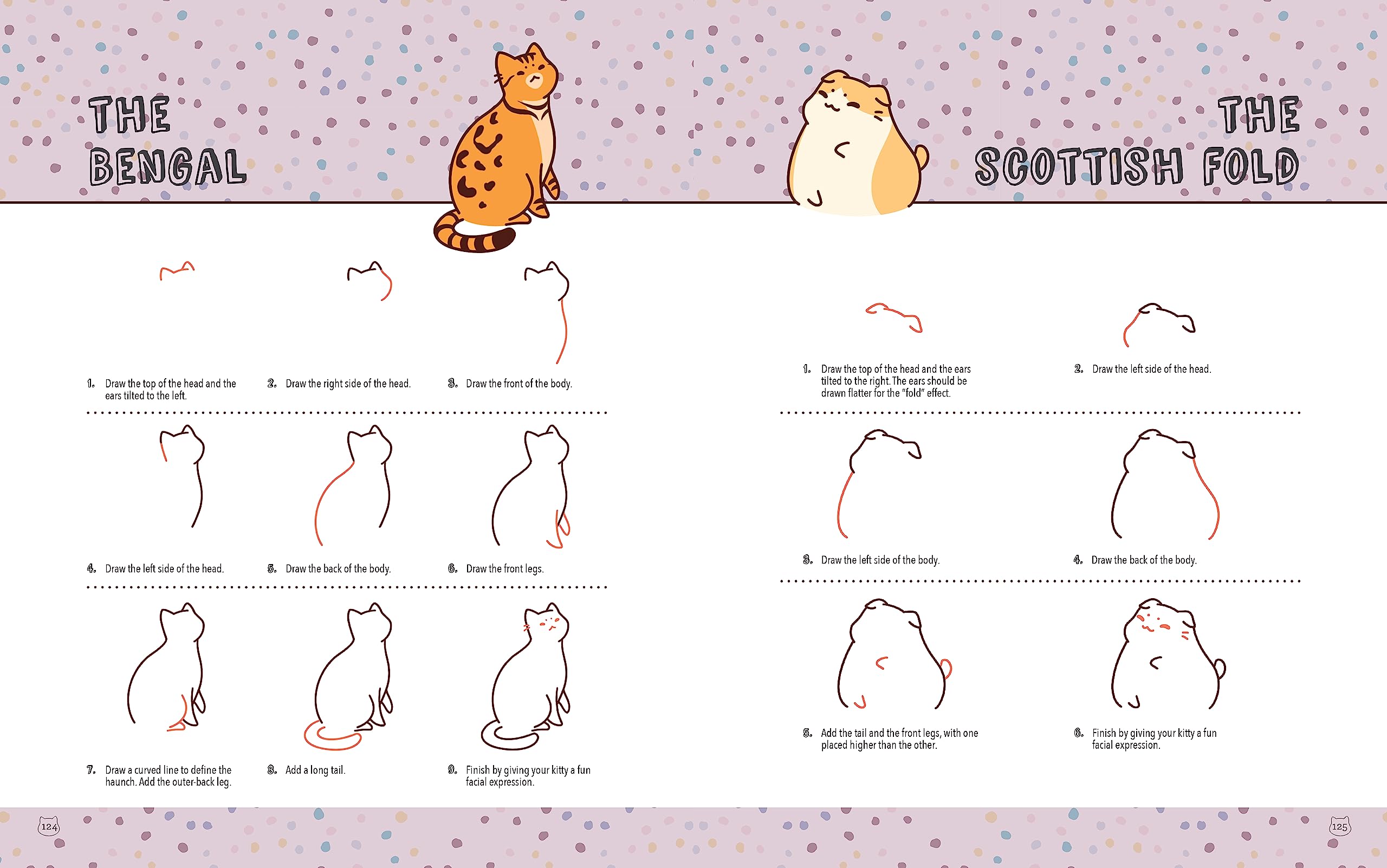 THE BENGAL

1. Draw the top of the head and the ears tilted to the left.

2. Draw the right side of the head.

3. Draw the front of the body.

4. Draw the left side of the head.

5. Draw the back of the body.

6. Draw the front legs.

7. Draw a curved line to define the haunch. Add the outer-back leg.

8. Add a long tail.

9. Finish by giving your kitty a fun facial expression.

124

THE SCOTTISH FOLD

1. Draw the top of the head and the ears tilted to the right. The ears should be drawn flatter for the "fold" effect.

2. Draw the left side of the head.

3. Draw the left side of the body.

4. Draw the back of the body.

5. Add the tail and the front legs, with one placed higher than the other.

6. Finish by giving your kitty a fun facial expression.

125