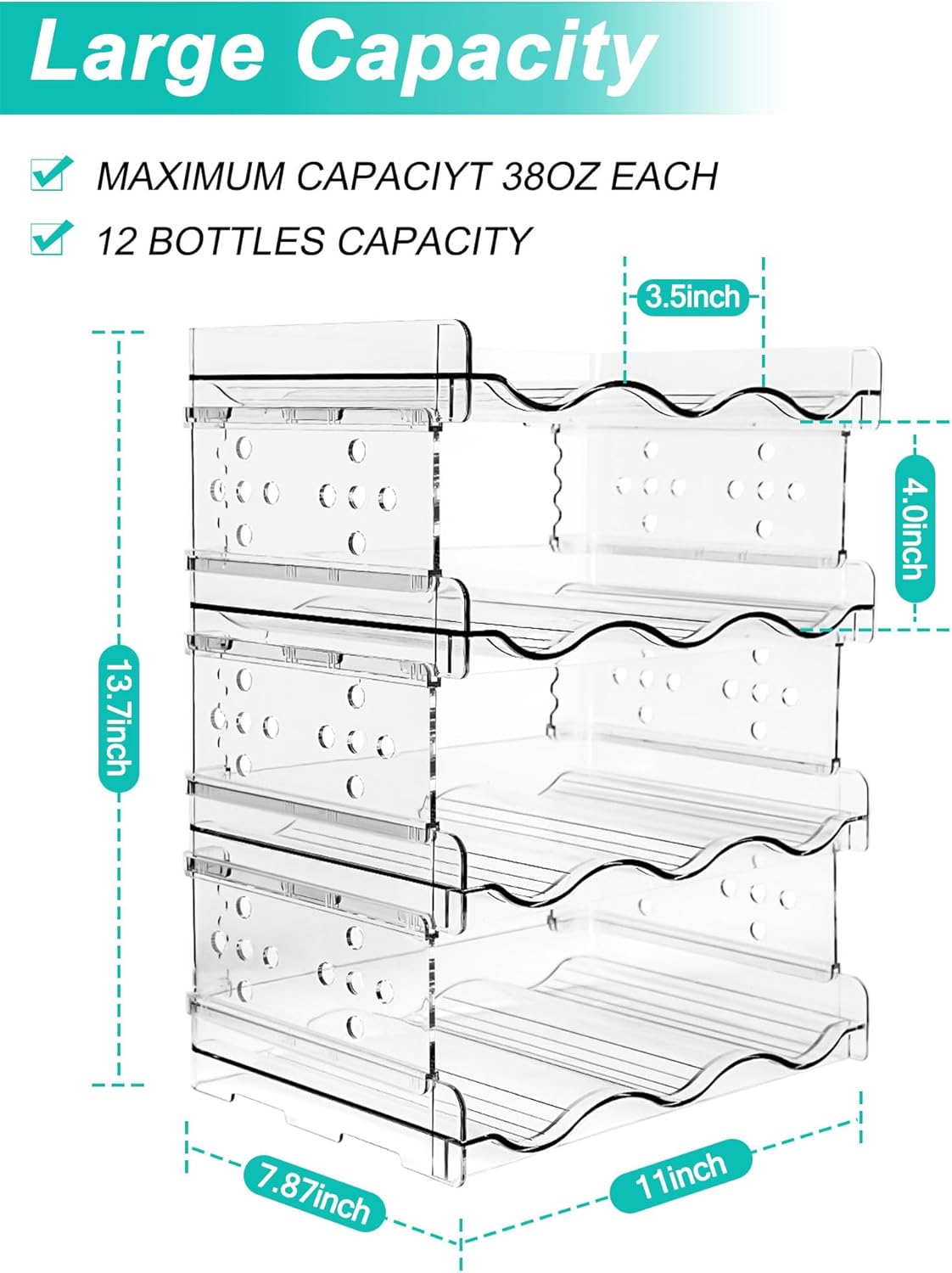 Large Capacity

MAXIMUM CAPACIYT 38OZ EACH

12 BOTTLES CAPACITY

3.5inch

4.0inch

13.7inch

7.87inch

11inch