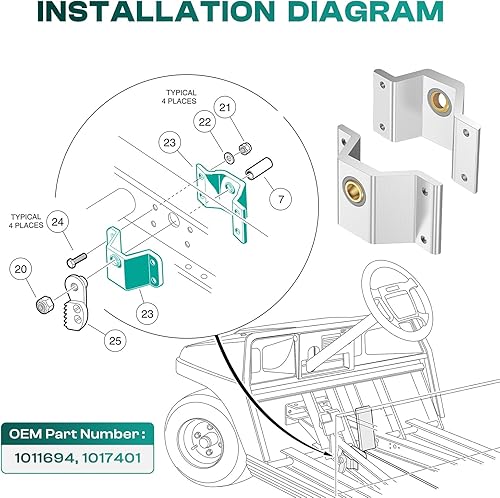 INSTALLATION DIAGRAM

TYPICAL 4 PLACES

21

22

23

7

TYPICAL 4 PLACES

24

20

23

25

OEM Part Number :

1011694, 1017401