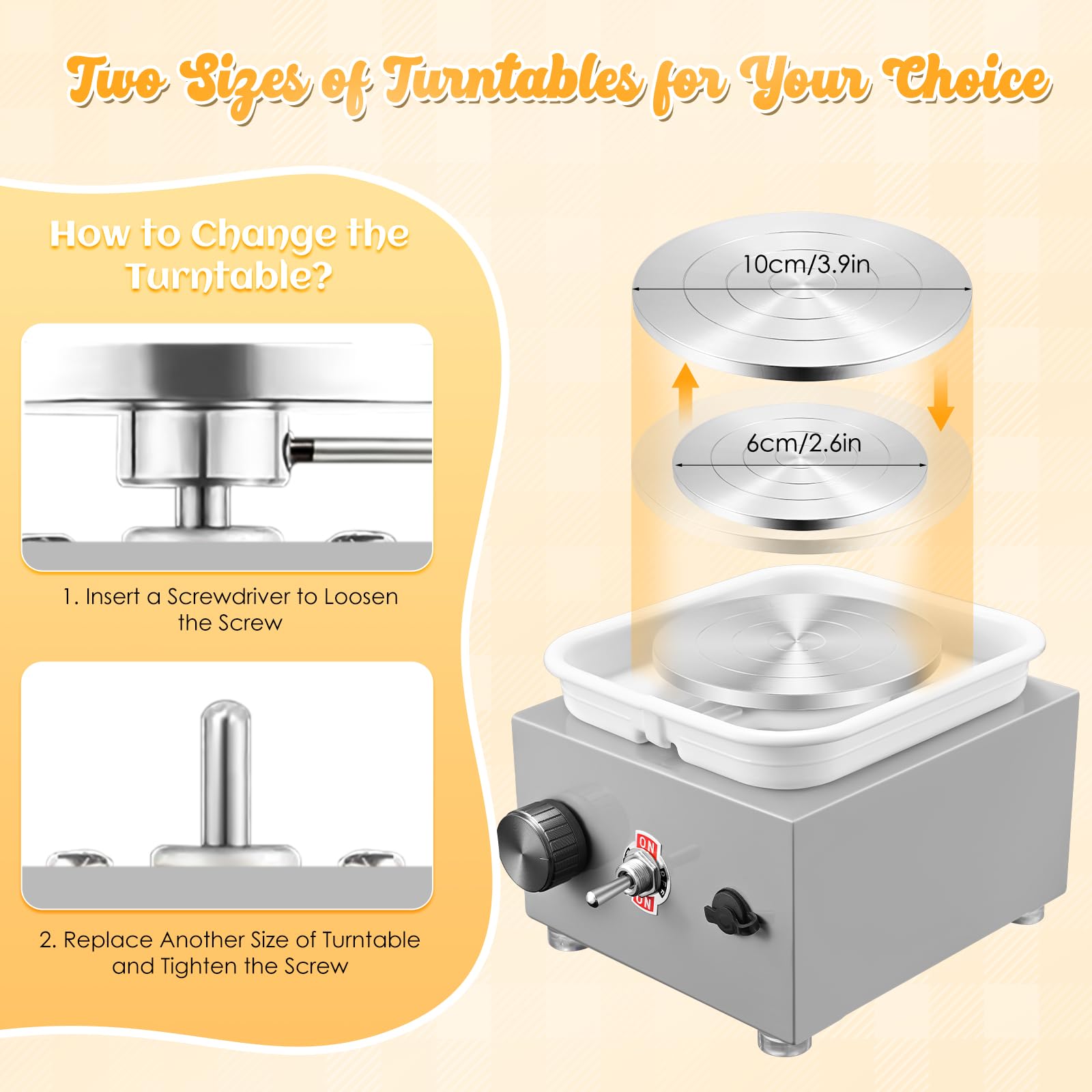 Two Sizes of Turntables for Your Choice

How to Change the Turntable?

1. Insert a Screwdriver to Loosen the Screw

2. Replace Another Size of Turntable and Tighten the Screw

10cm/3.9in

6cm/2.6in

ON

ON