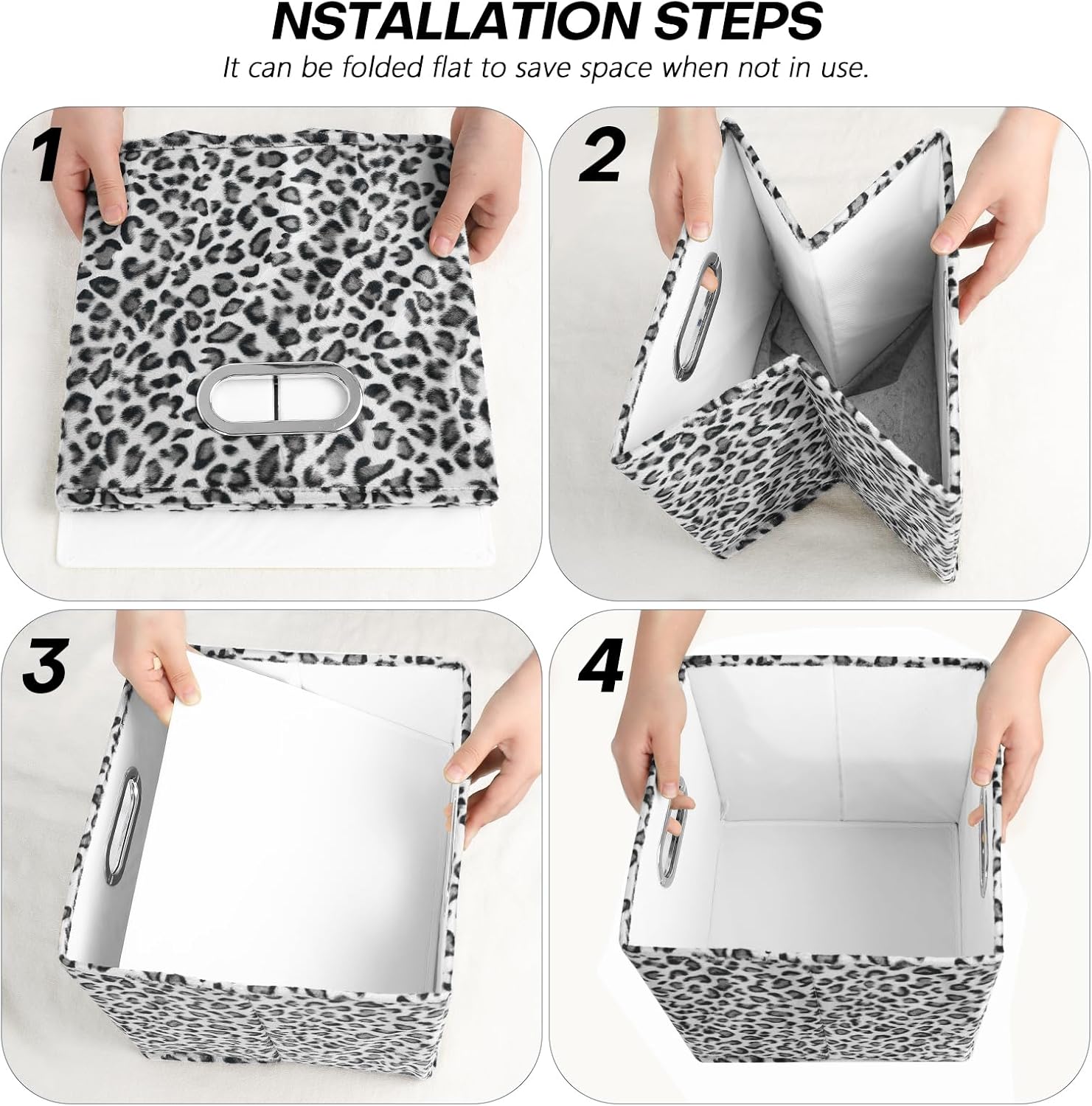 NSTALLATION STEPS

It can be folded flat to save space when not in use.

1

2

3

4