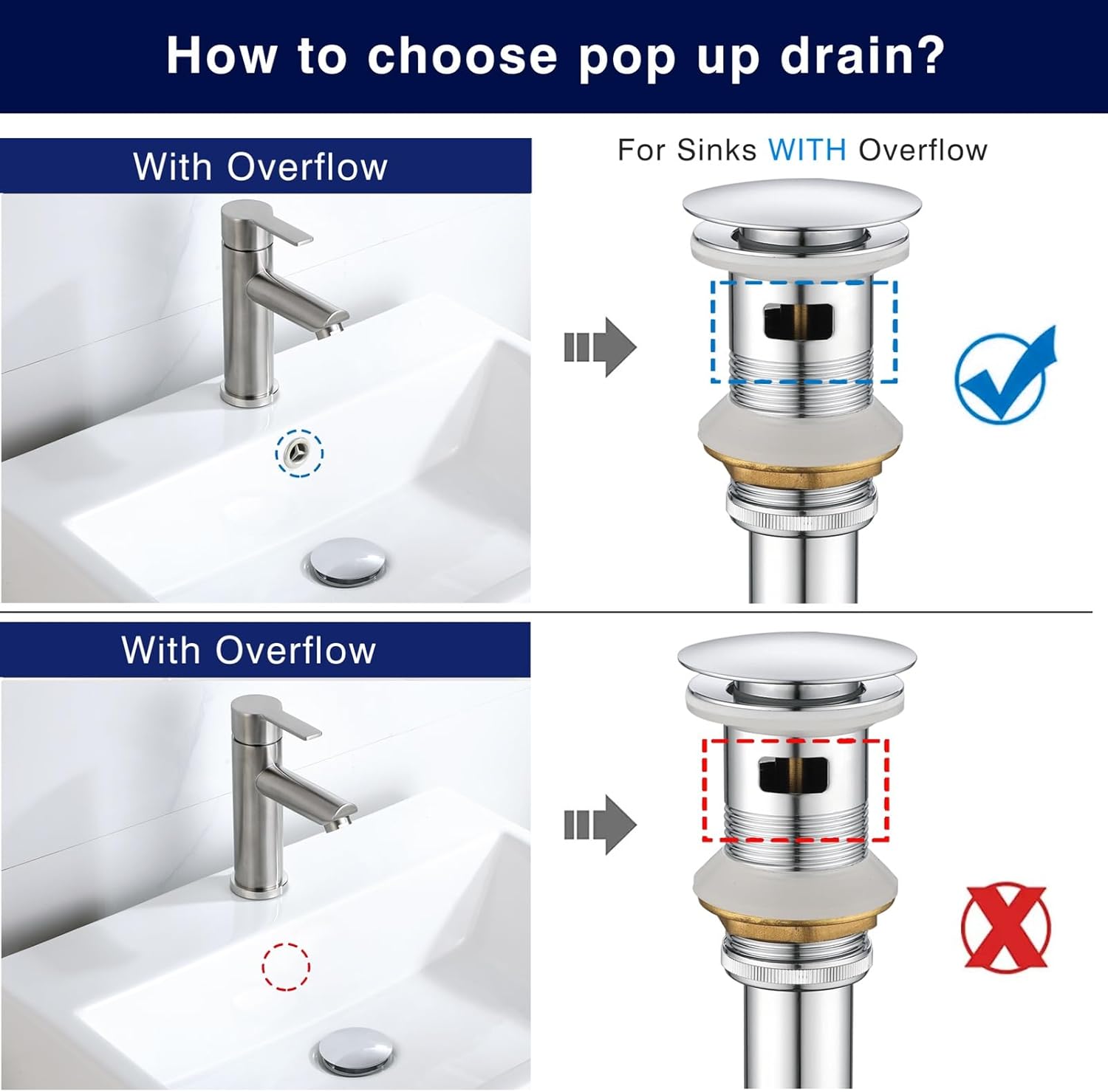 How to choose pop up drain?

With Overflow

For Sinks WITH Overflow

With Overflow