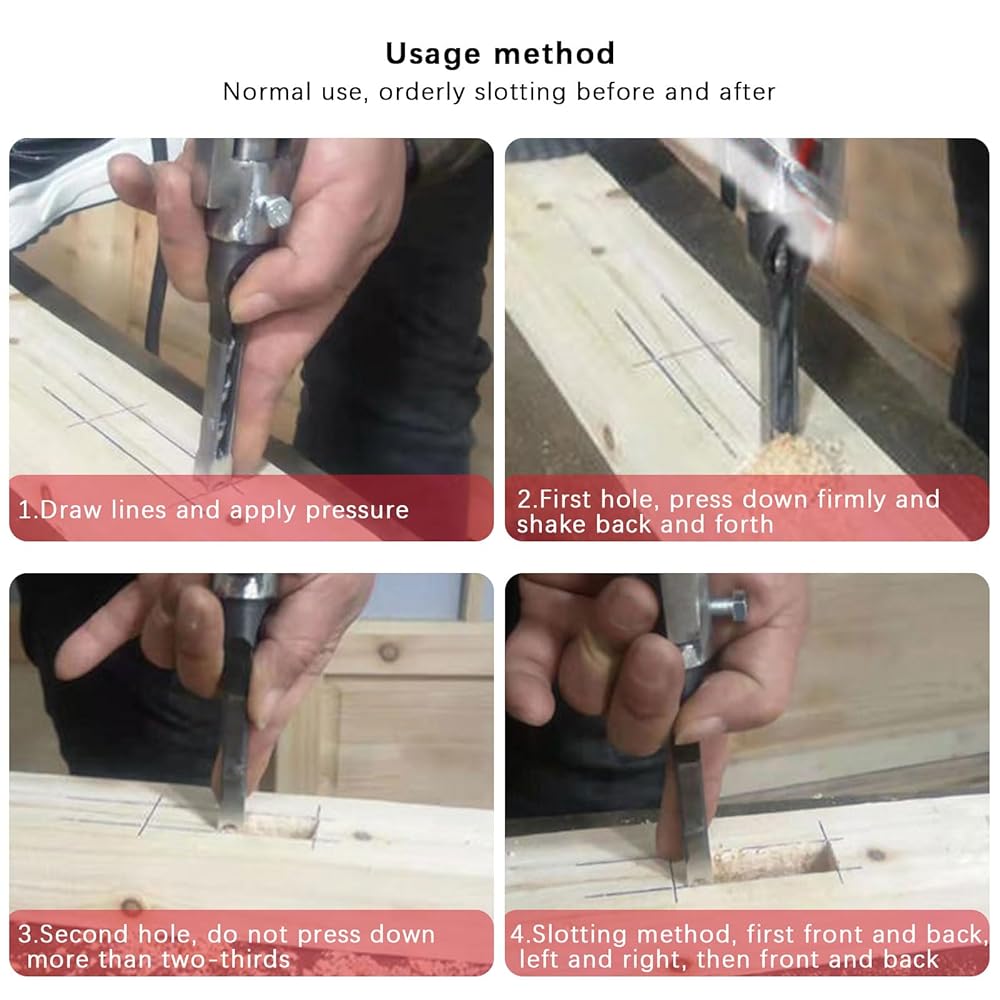 Usage method
Normal use, orderly slotting before and after

1.Draw lines and apply pressure

2.First hole, press down firmly and shake back and forth

3.Second hole, do not press down more than two-thirds

4.Slotting method, first front and back, left and right, then front and back