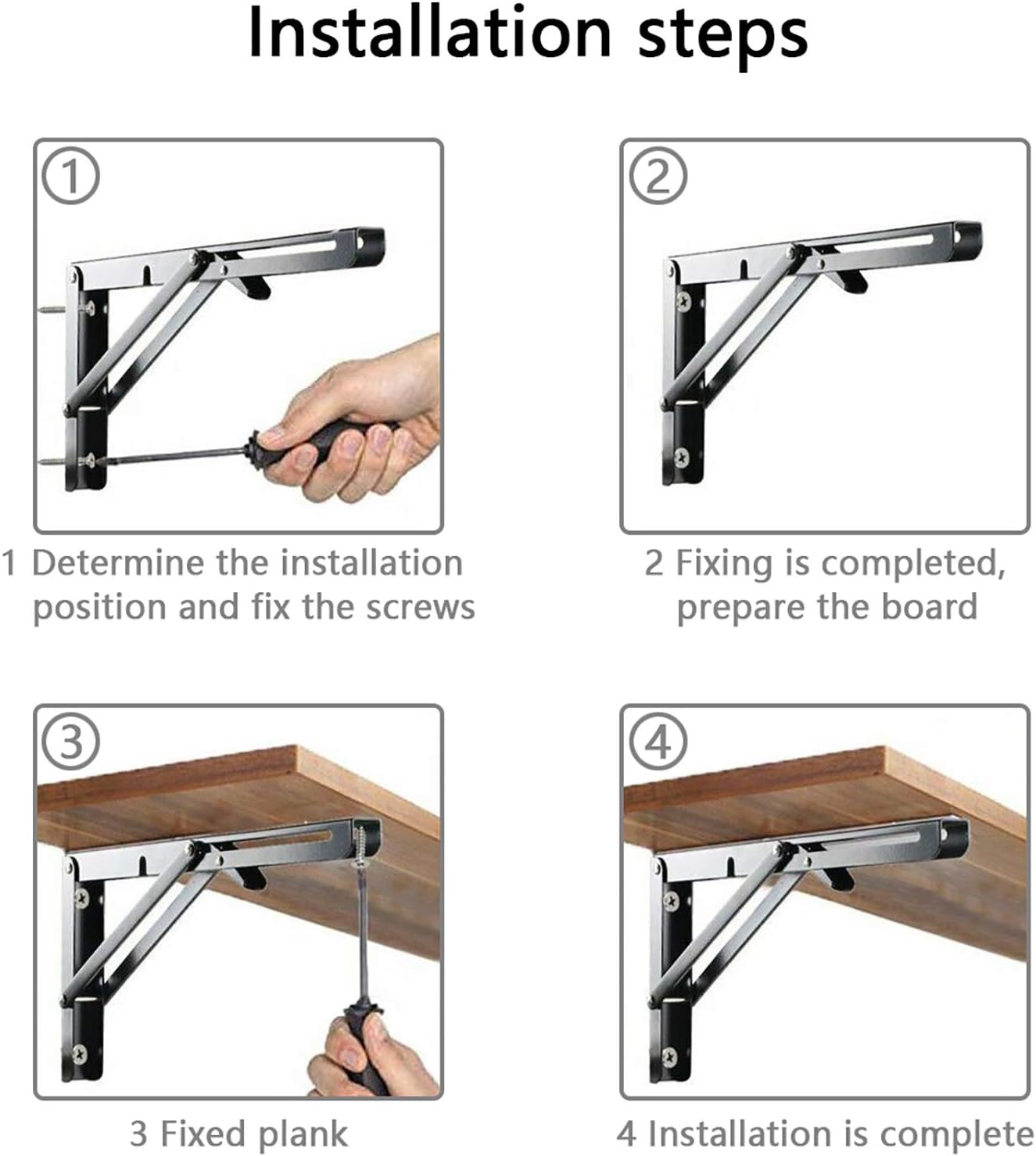 Installation steps

①

1 Determine the installation position and fix the screws

②

2 Fixing is completed, prepare the board

③

3 Fixed plank

④

4 Installation is complete