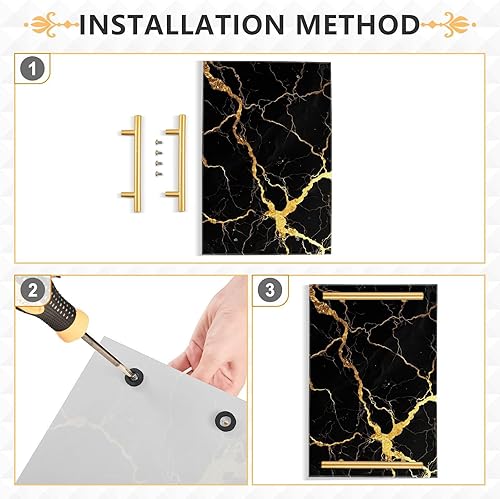 INSTALLATION METHOD

1

2

3