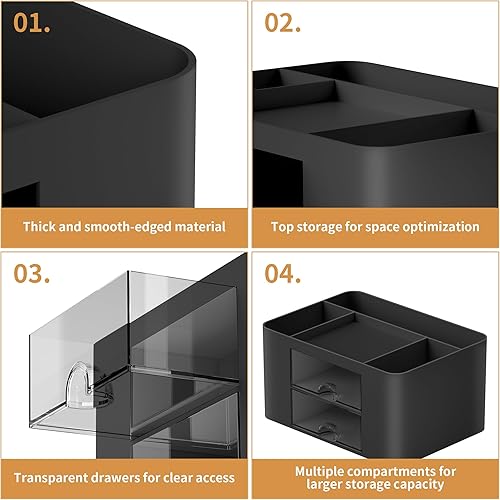 01.

Thick and smooth-edged material

02.

Top storage for space optimization

03.

Transparent drawers for clear access

04.

Multiple compartments for larger storage capacity