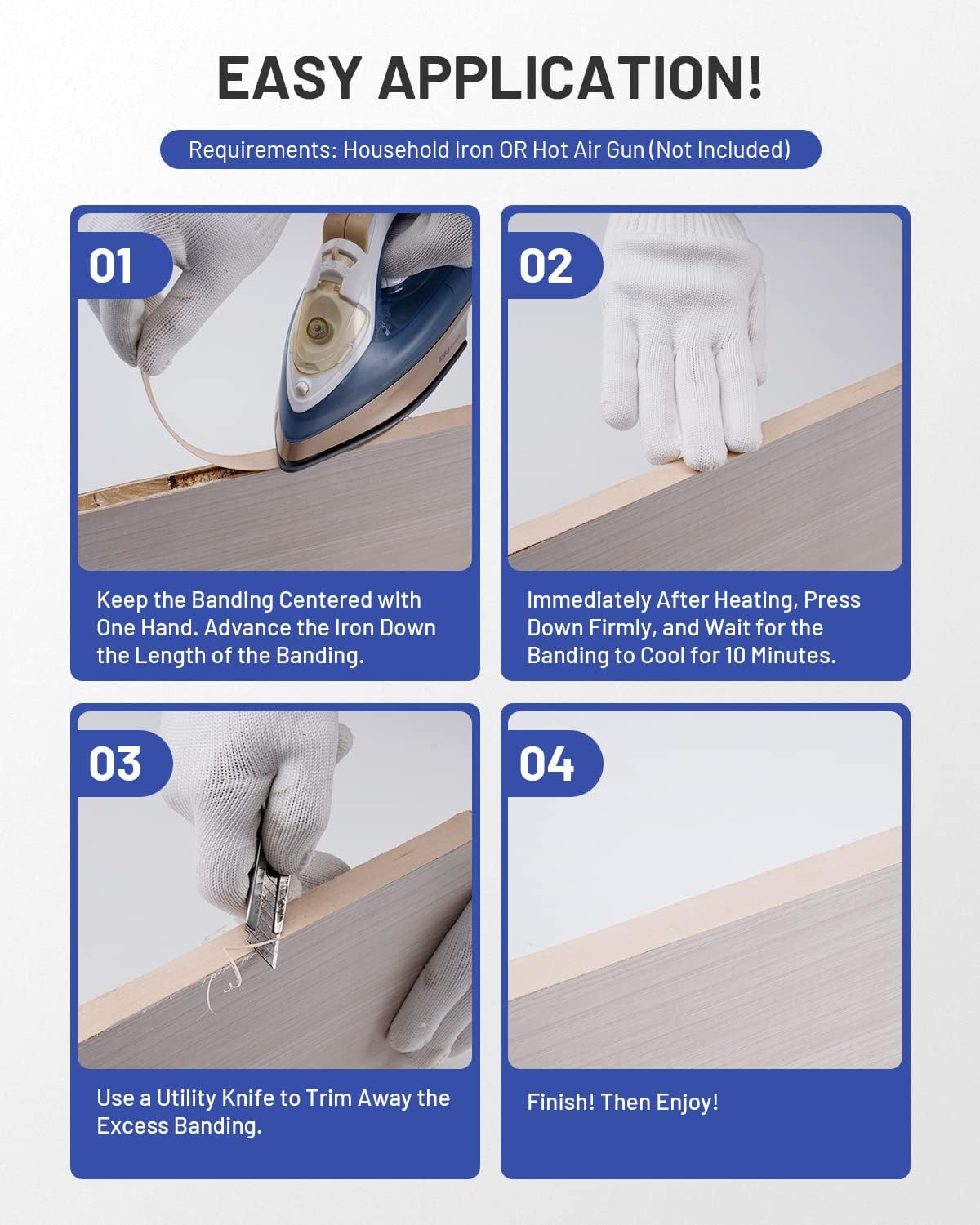 EASY APPLICATION!

Requirements: Household Iron OR Hot Air Gun (Not Included)

01

Keep the Banding Centered with One Hand. Advance the Iron Down the Length of the Banding.

02

Immediately After Heating, Press Down Firmly, and Wait for the Banding to Cool for 10 Minutes.

03

Use a Utility Knife to Trim Away the Excess Banding.

04

Finish! Then Enjoy!