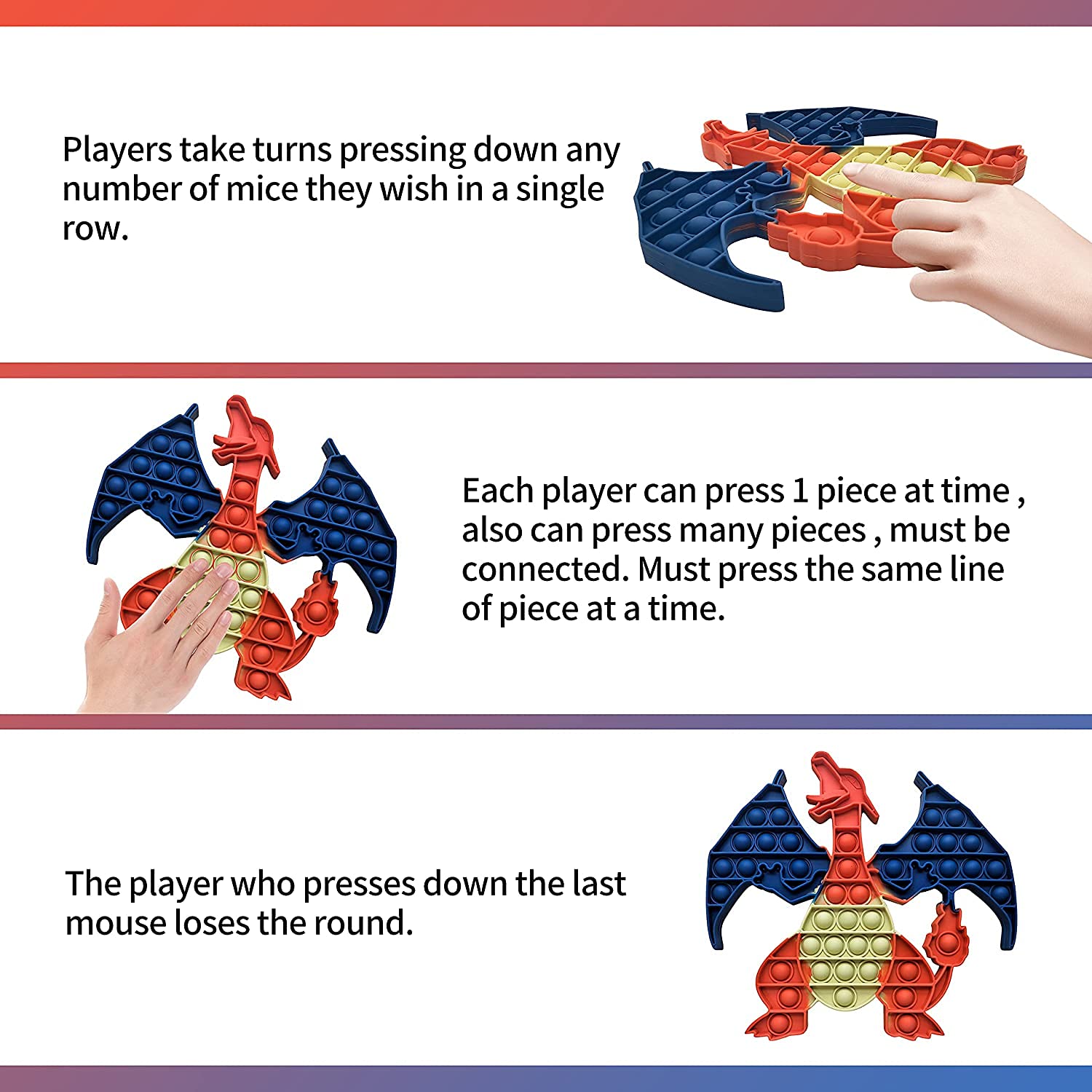 Players take turns pressing down any number of mice they wish in a single row.

Each player can press 1 piece at time , also can press many pieces , must be connected. Must press the same line of piece at a time.

The player who presses down the last mouse loses the round.