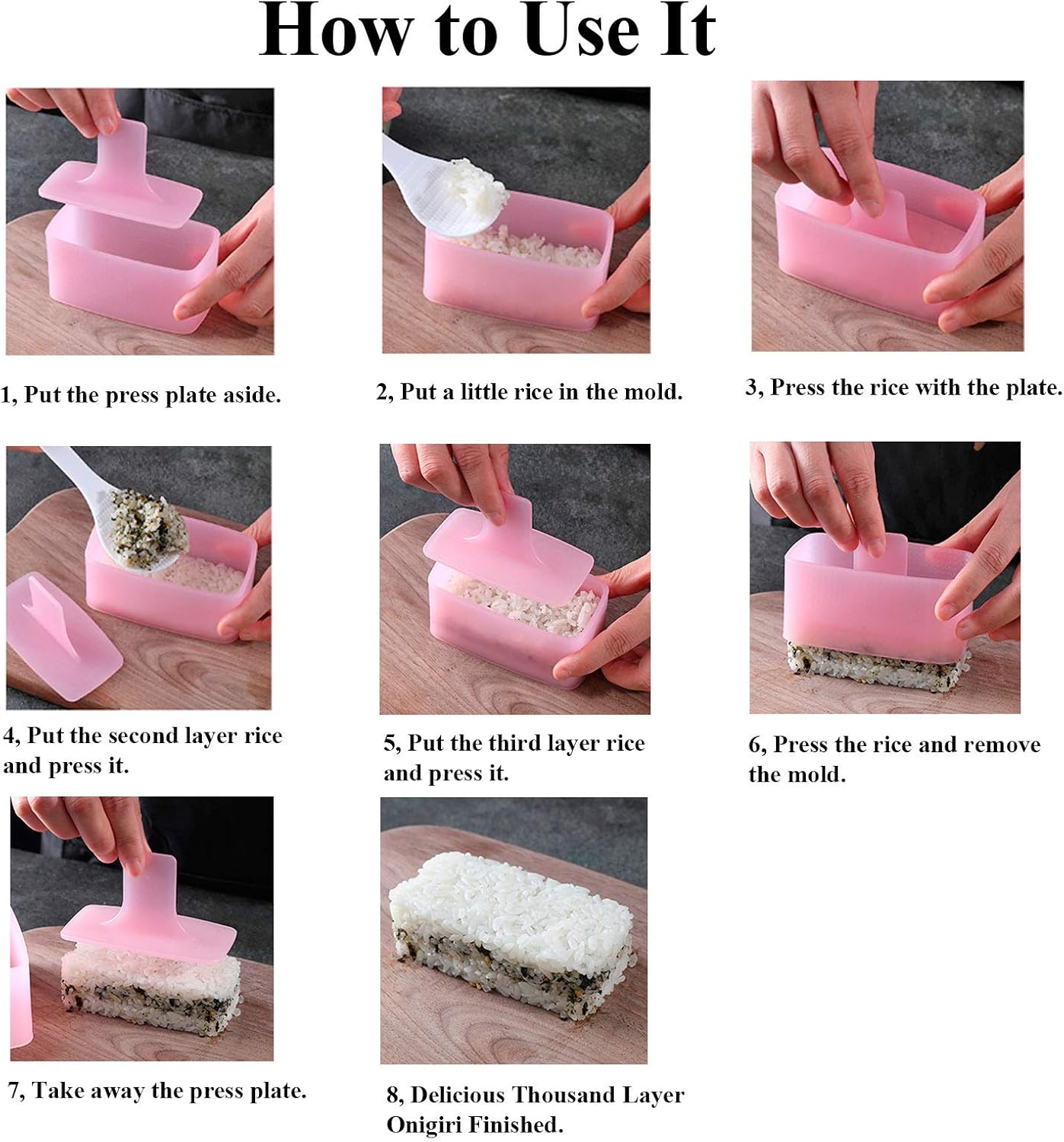 How to Use It

1, Put the press plate aside.

2, Put a little rice in the mold.

3, Press the rice with the plate.

4, Put the second layer rice and press it.

5, Put the third layer rice and press it.

6, Press the rice and remove the mold.

7, Take away the press plate.

8, Delicious Thousand Layer Onigiri Finished.