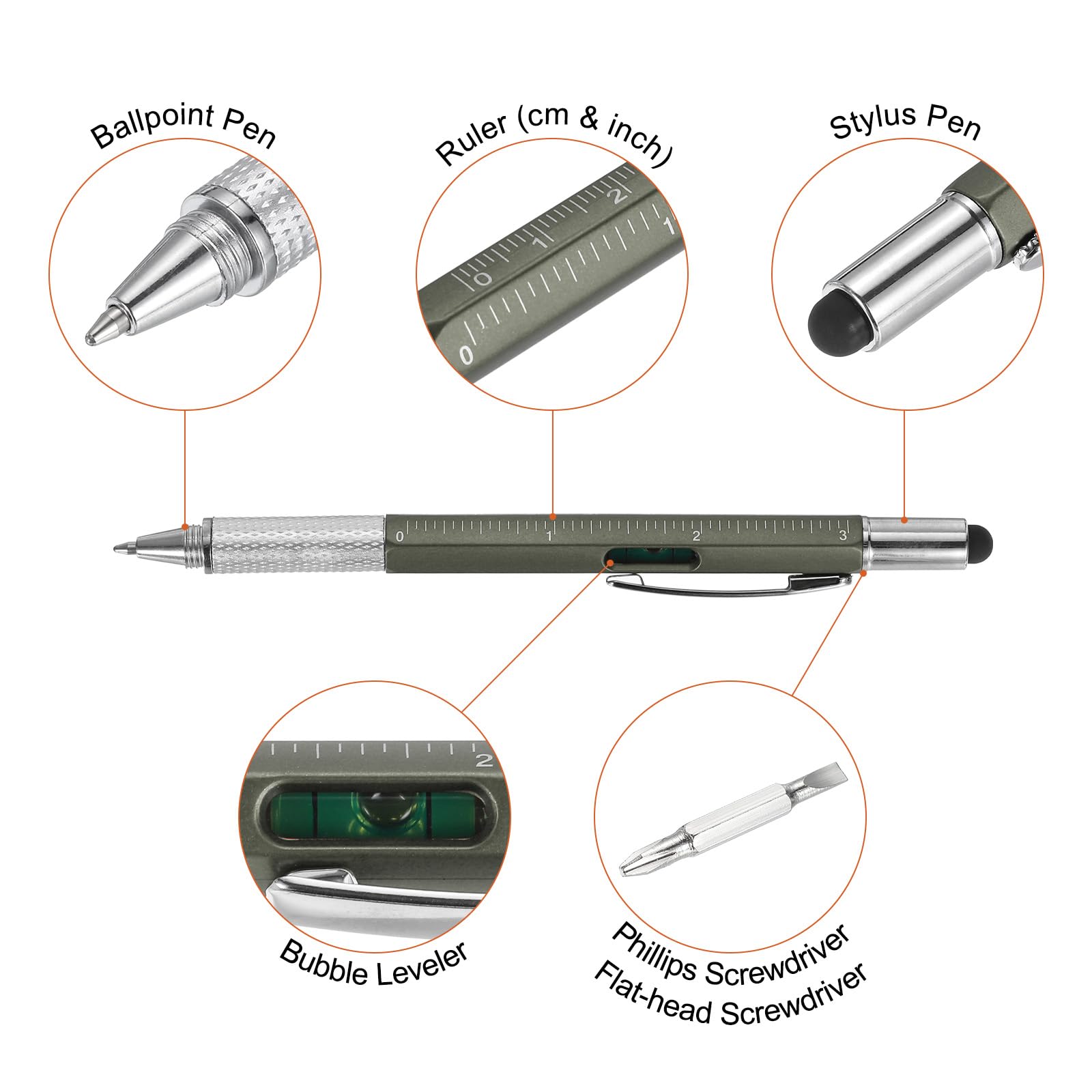 Ballpoint Pen

Ruler (cm & inch)

Stylus Pen

0 1 2
0 1

0 1 2 3

2

Bubble Leveler

Phillips Screwdriver
Flat-head Screwdriver