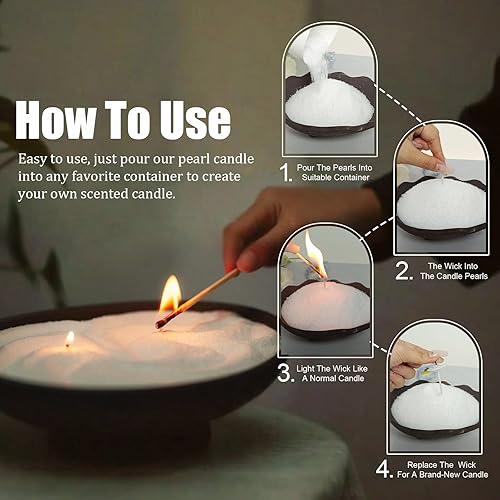 How To Use

Easy to use, just pour our pearl candle into any favorite container to create your own scented candle.

1. Pour The Pearls Into Suitable Container

2. The Wick Into The Candle Pearls

3. Light The Wick Like A Normal Candle

4. Replace The Wick For A Brand-New Candle