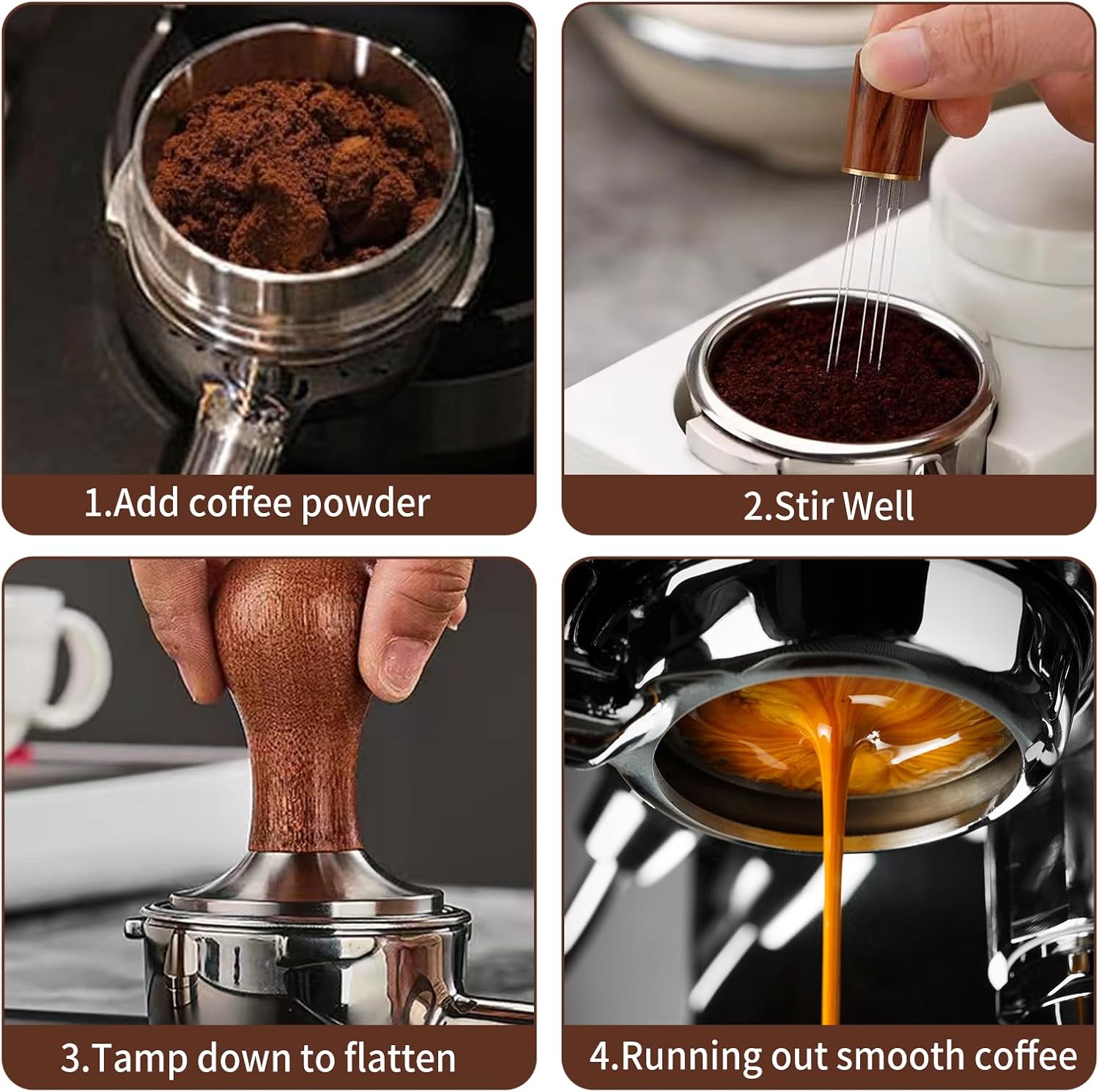 1.Add coffee powder

2.Stir Well

3.Tamp down to flatten

4.Running out smooth coffee