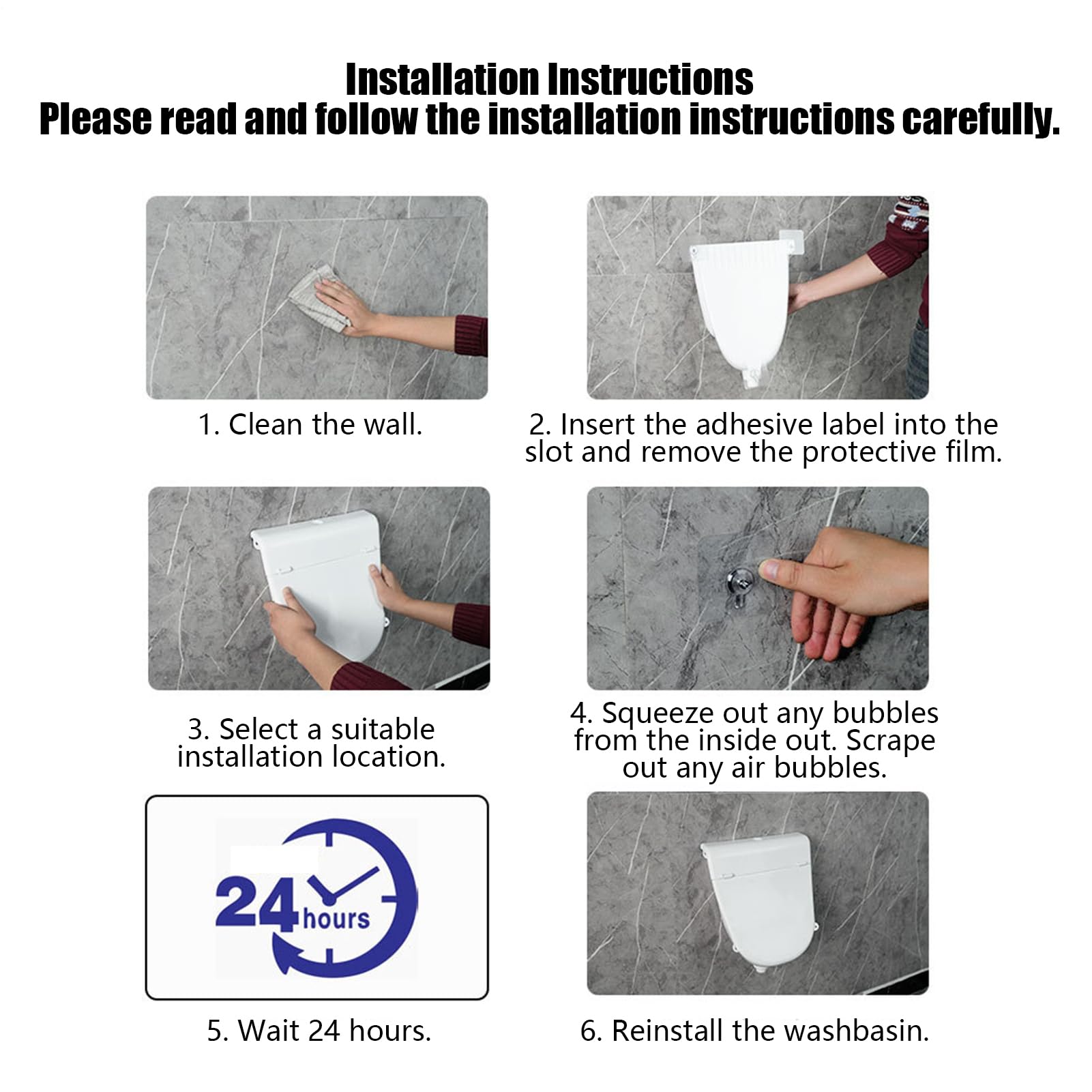 Installation Instructions
Please read and follow the installation instructions carefully.

1. Clean the wall.

2. Insert the adhesive label into the slot and remove the protective film.

3. Select a suitable installation location.

4. Squeeze out any bubbles from the inside out. Scrape out any air bubbles.

24 hours

5. Wait 24 hours.

6. Reinstall the washbasin.