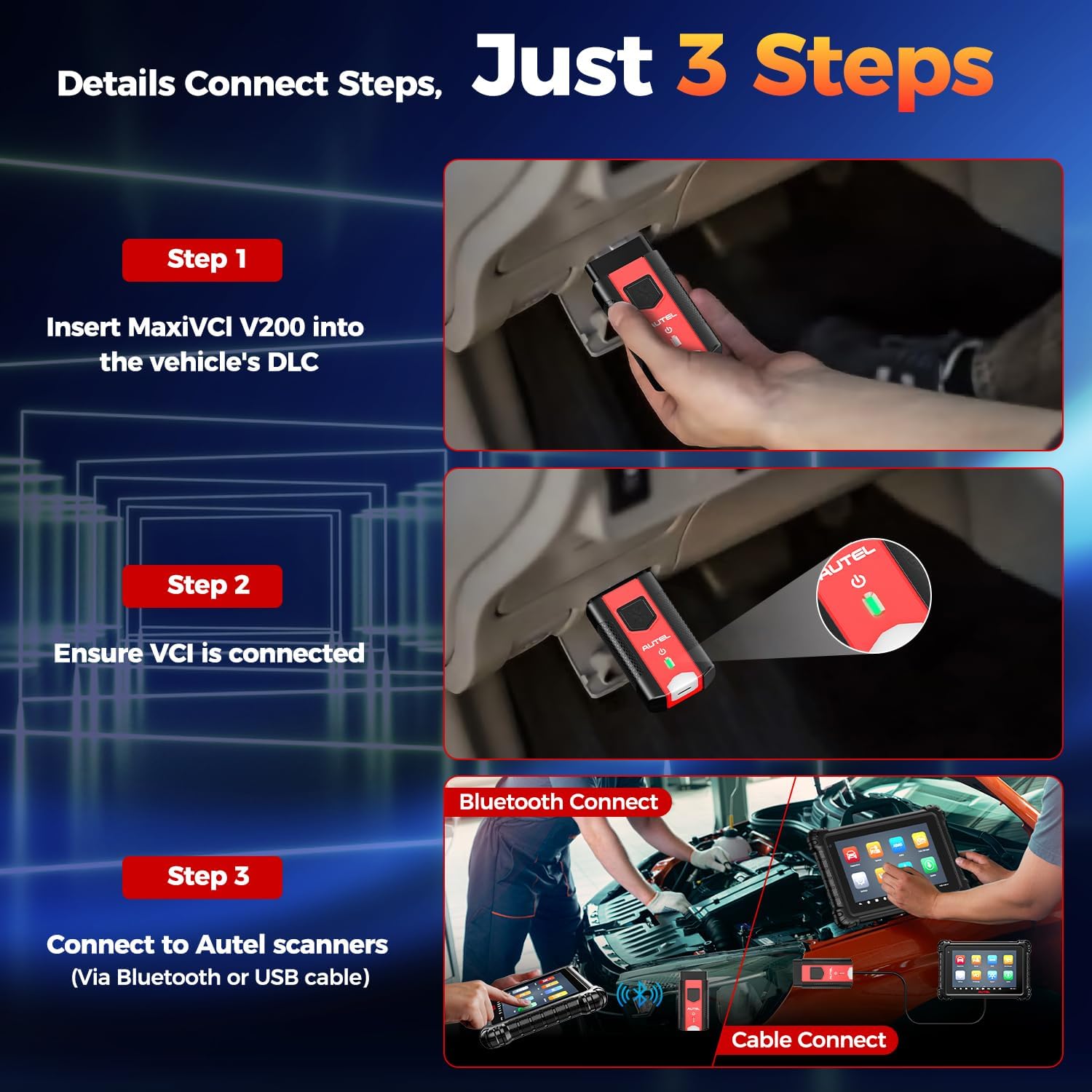 Details Connect Steps, Just 3 Steps

Step 1

Insert MaxiVCI V200 into the vehicle's DLC

AUTEL

Step 2

Ensure VCI is connected

AUTEL

AUTEL

Step 3

Connect to Autel scanners
(Via Bluetooth or USB cable)

Bluetooth Connect

Cable Connect