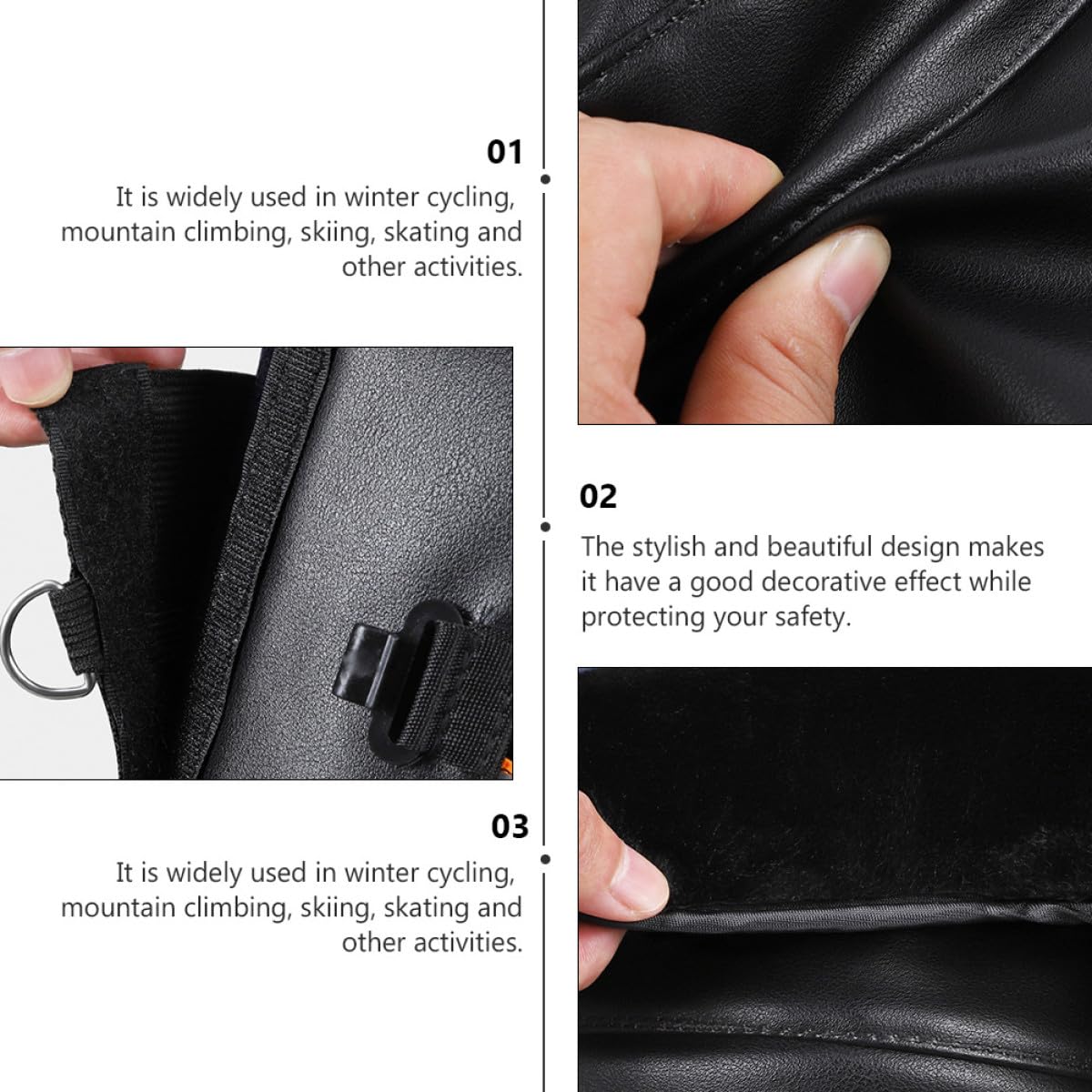 01

It is widely used in winter cycling, mountain climbing, skiing, skating and other activities.

02

The stylish and beautiful design makes it have a good decorative effect while protecting your safety.

03

It is widely used in winter cycling, mountain climbing, skiing, skating and other activities.