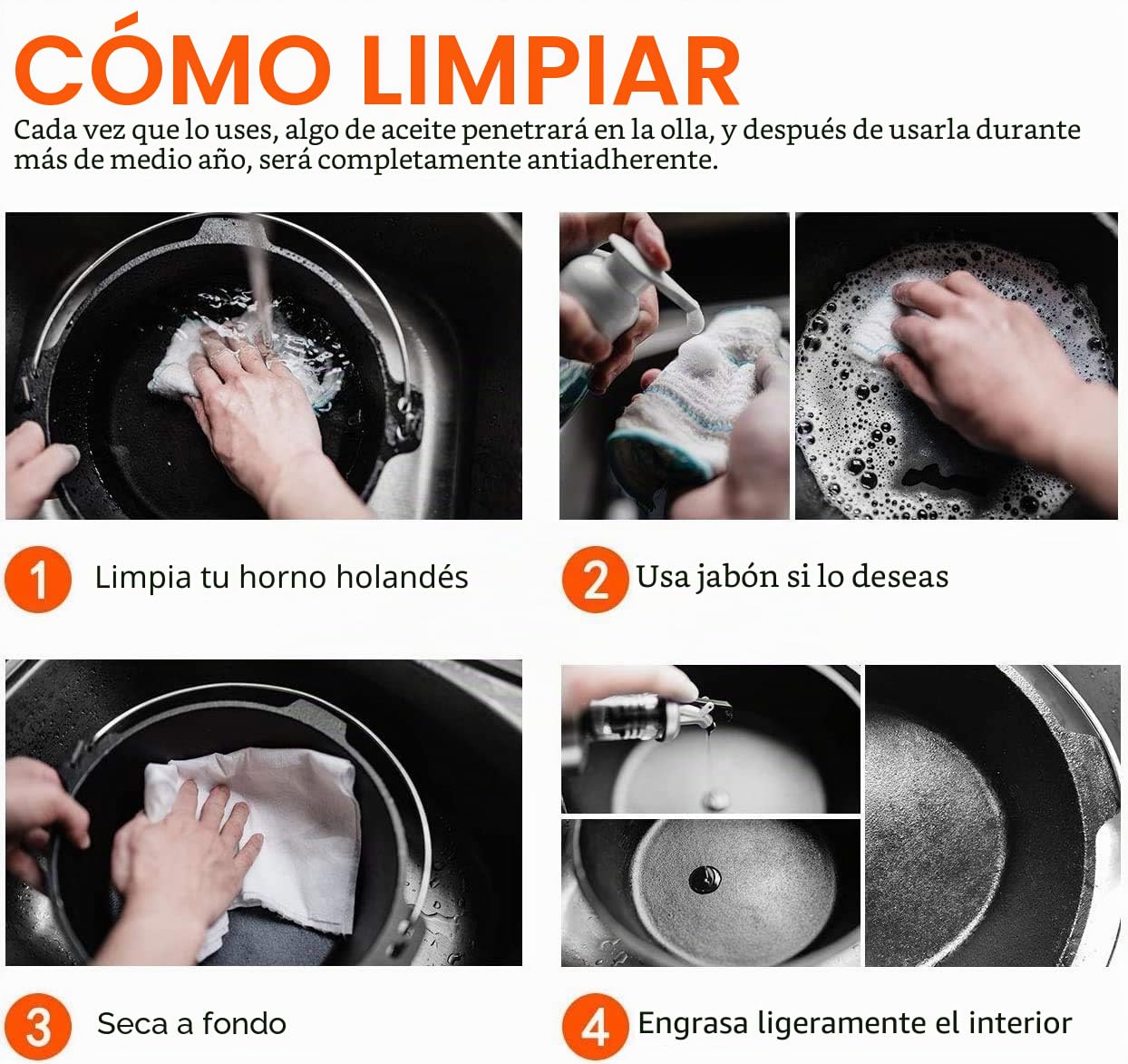 CÓMO LIMPIAR

Cada vez que lo uses, algo de aceite penetrará en la olla, y después de usarla durante más de medio año, será completamente antiadherente.

1 Limpia tu horno holandés

2 Usa jabón si lo deseas

3 Seca a fondo

4 Engrasa ligeramente el interior