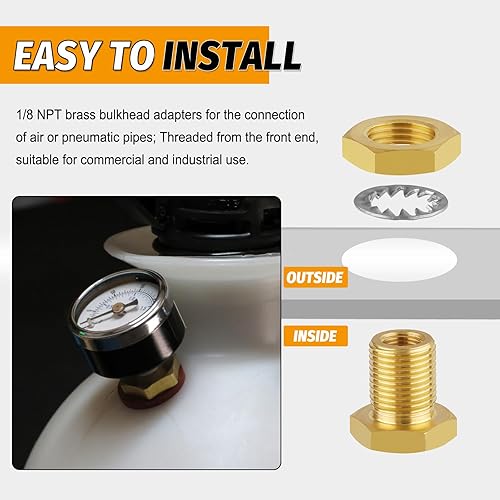 EASY TO INSTALL

1/8 NPT brass bulkhead adapters for the connection of air or pneumatic pipes; Threaded from the front end, suitable for commercial and industrial use.

OUTSIDE

INSIDE