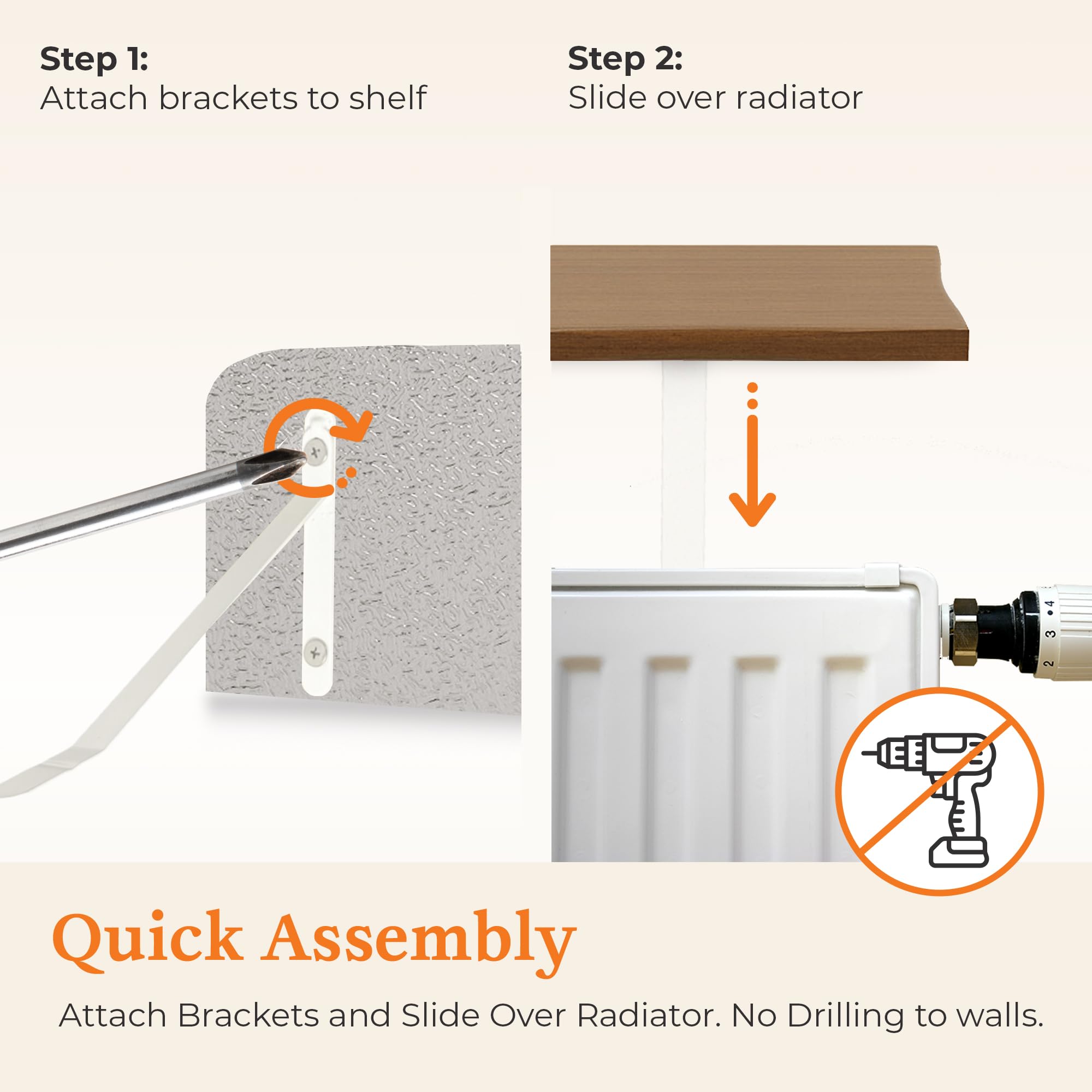 Step 1:
Attach brackets to shelf

Step 2:
Slide over radiator

4
3
2

Quick Assembly

Attach Brackets and Slide Over Radiator. No Drilling to walls.