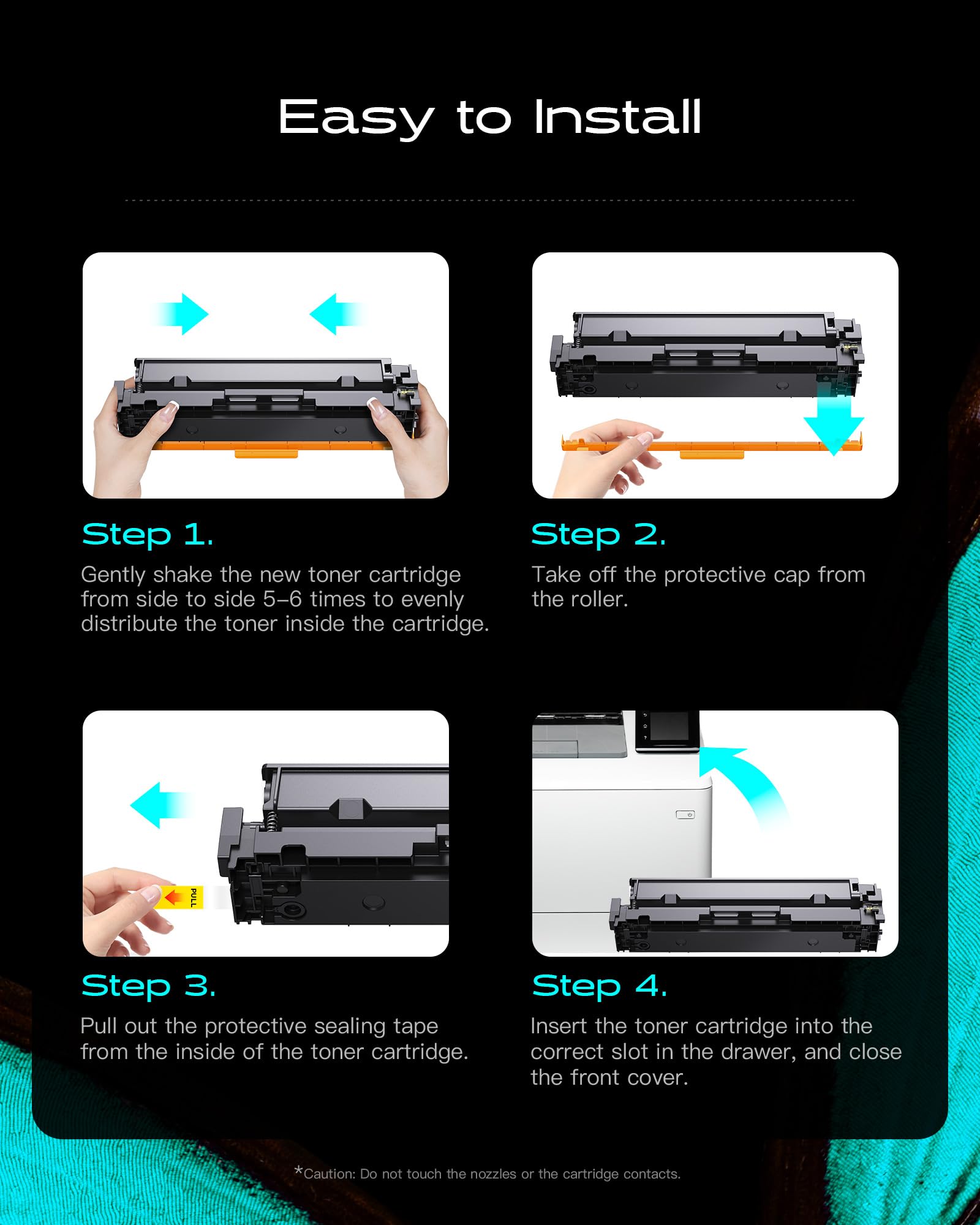 Easy to Install

Step 1.

Gently shake the new toner cartridge from side to side 5–6 times to evenly distribute the toner inside the cartridge.

Step 2.

Take off the protective cap from the roller.

PULL

Step 3.

Pull out the protective sealing tape from the inside of the toner cartridge.

Step 4.

Insert the toner cartridge into the correct slot in the drawer, and close the front cover.

*Caution: Do not touch the nozzles or the cartridge contacts.