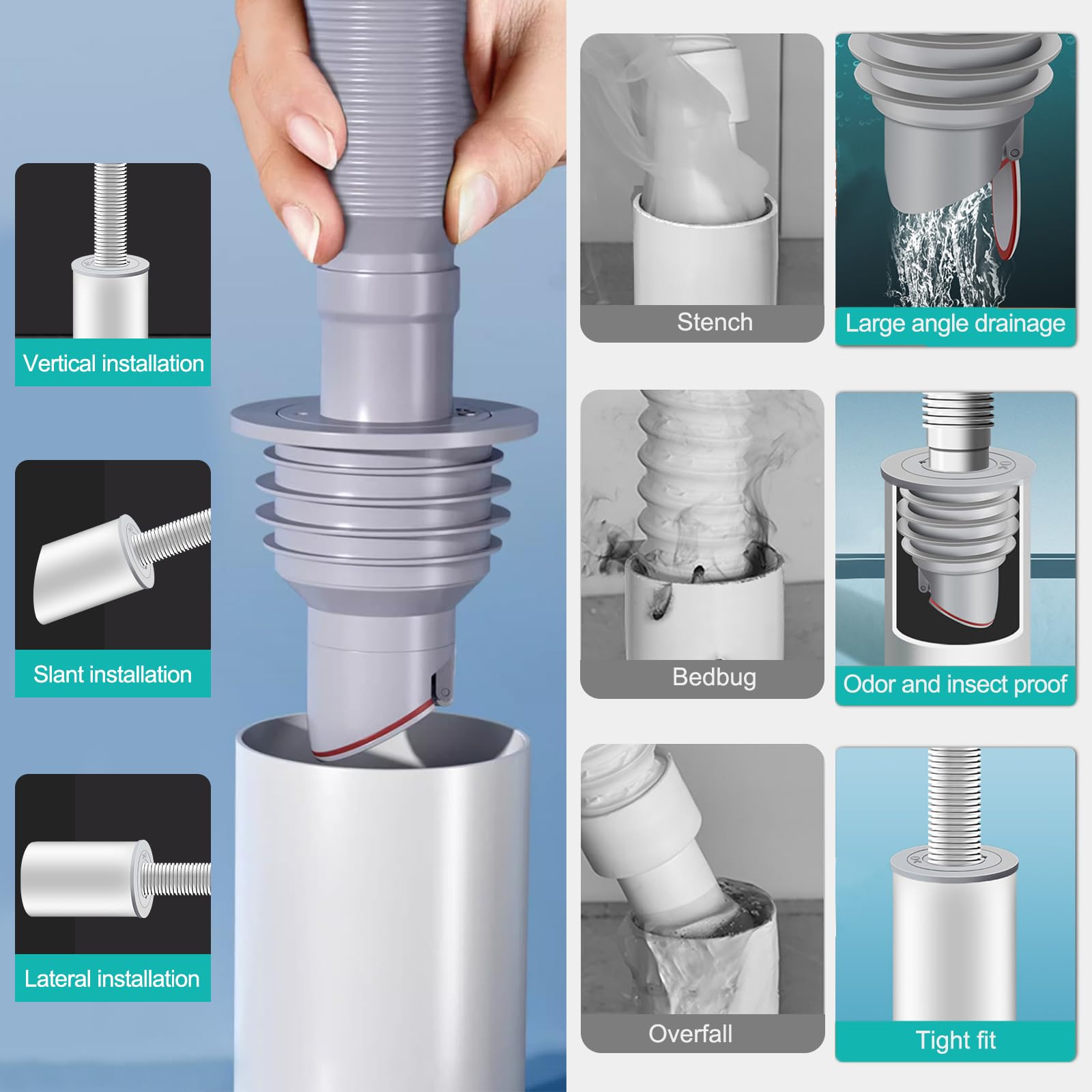 Vertical installation

Slant installation

Lateral installation

Stench

Large angle drainage

Bedbug

Odor and insect proof

Overfall

Tight fit