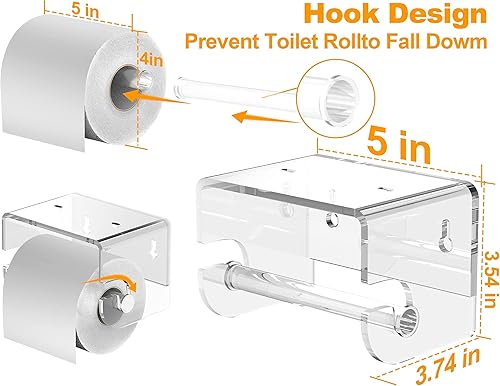 5 in

Hook Design
Prevent Toilet Rollto Fall Dowm

4in

5 in

3.54 in

3.74 in