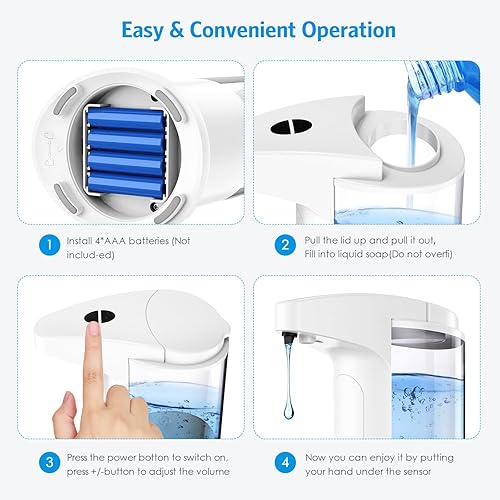 Easy & Convenient Operation

1 Install 4*AAA batteries (Not includ-ed)

2 Pull the lid up and pull it out, Fill into liquid soap(Do not overfi)

3 Press the power botton to switch on, press +/-button to adjust the volume

4 Now you can enjoy it by putting your hand under the sensor