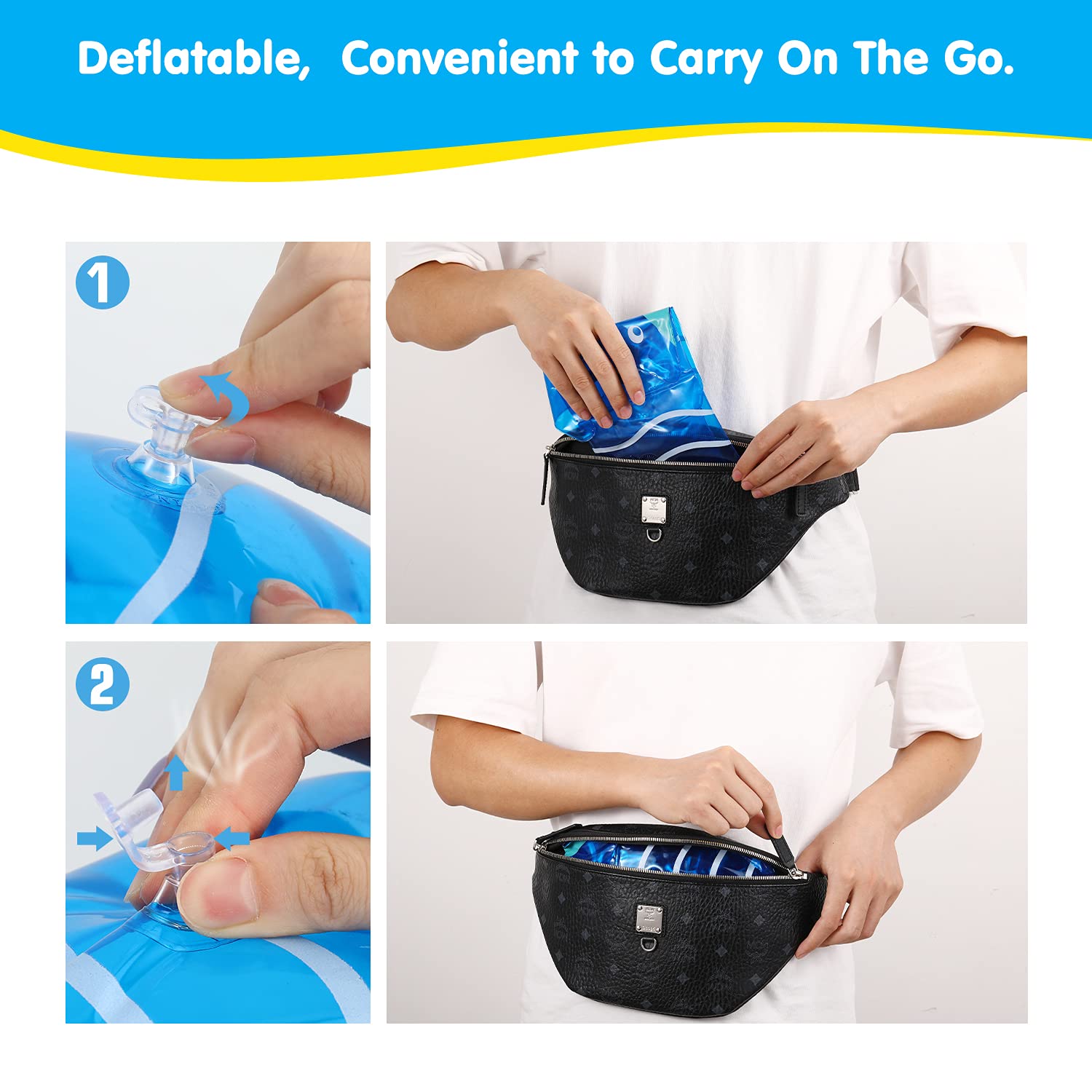 Deflatable, Convenient to Carry On The Go.

1

2