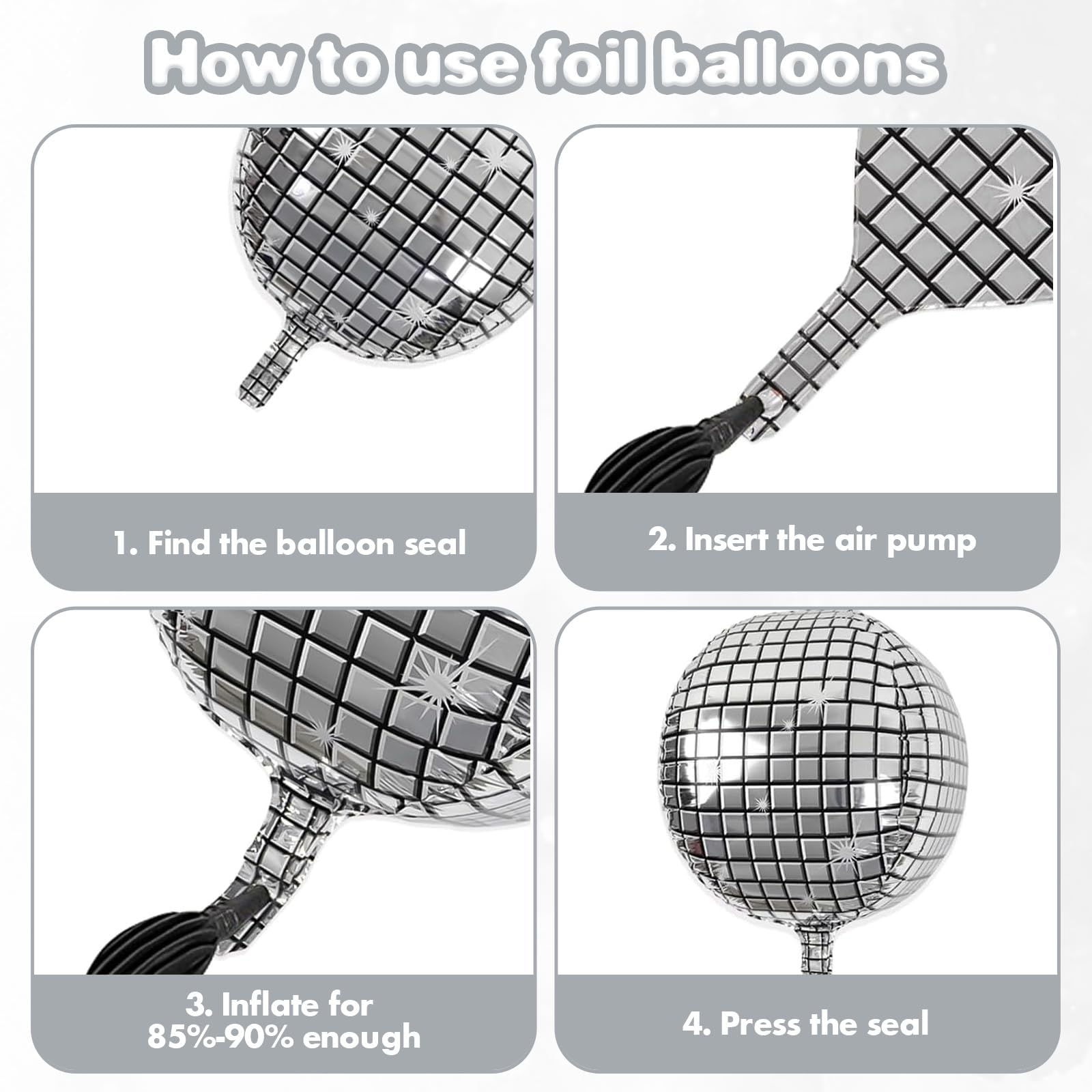 How to use foil balloons

1. Find the balloon seal

2. Insert the air pump

3. Inflate for 85%-90% enough

4. Press the seal