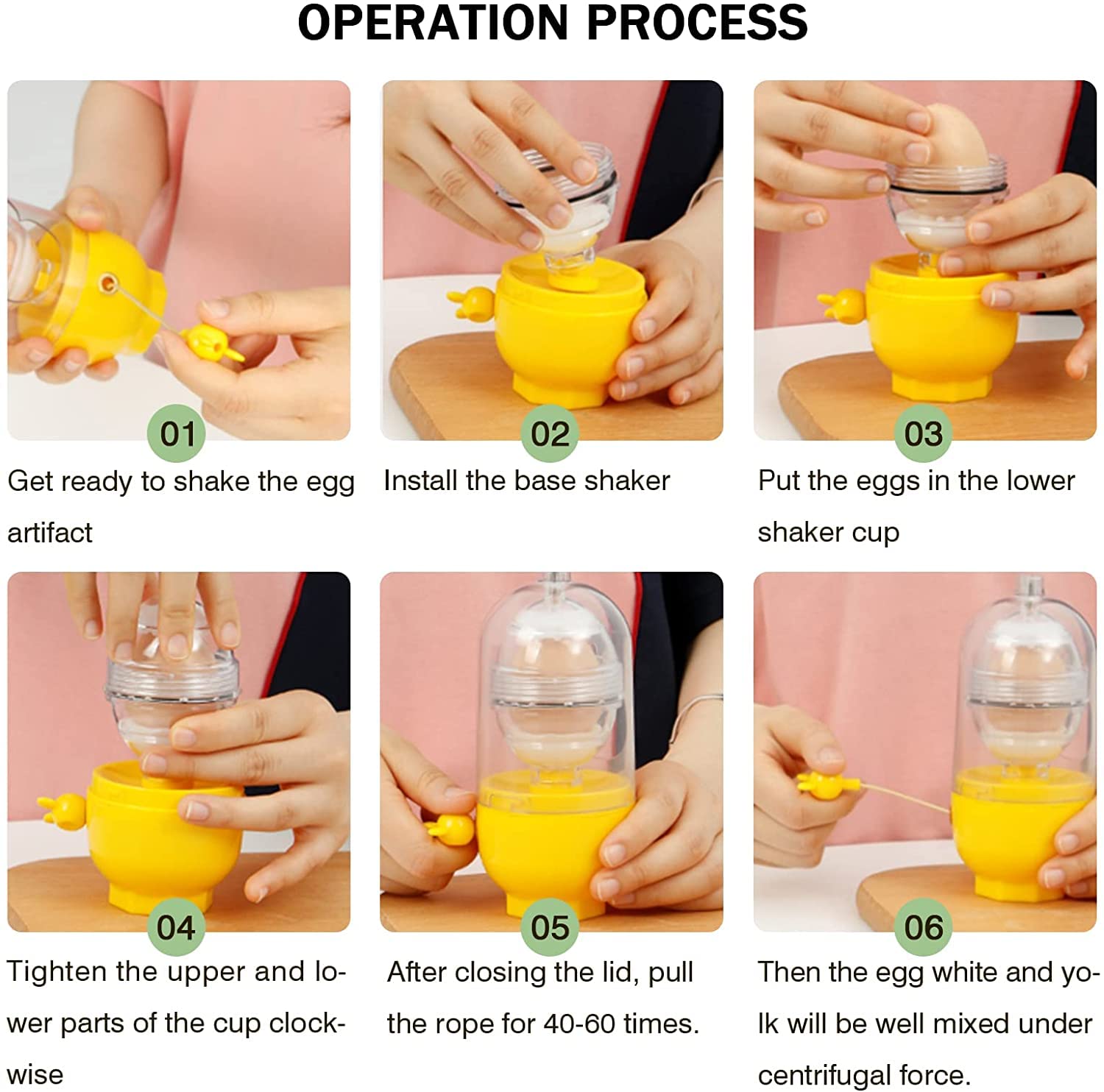 OPERATION PROCESS

01
Get ready to shake the egg artifact

02
Install the base shaker

03
Put the eggs in the lower shaker cup

04
Tighten the upper and lower parts of the cup clockwise

05
After closing the lid, pull the rope for 40-60 times.

06
Then the egg white and yolk will be well mixed under centrifugal force.